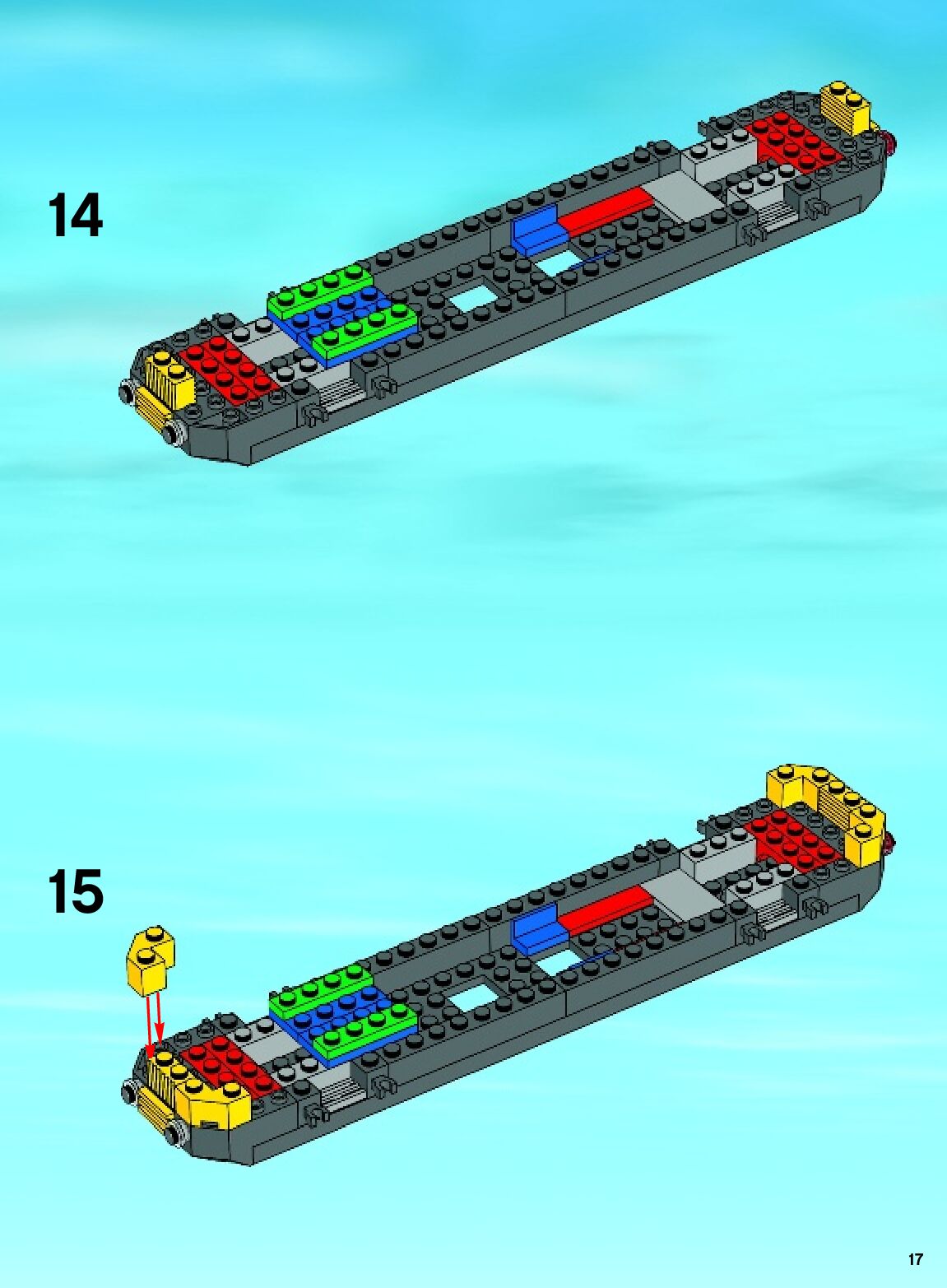 14

15

17