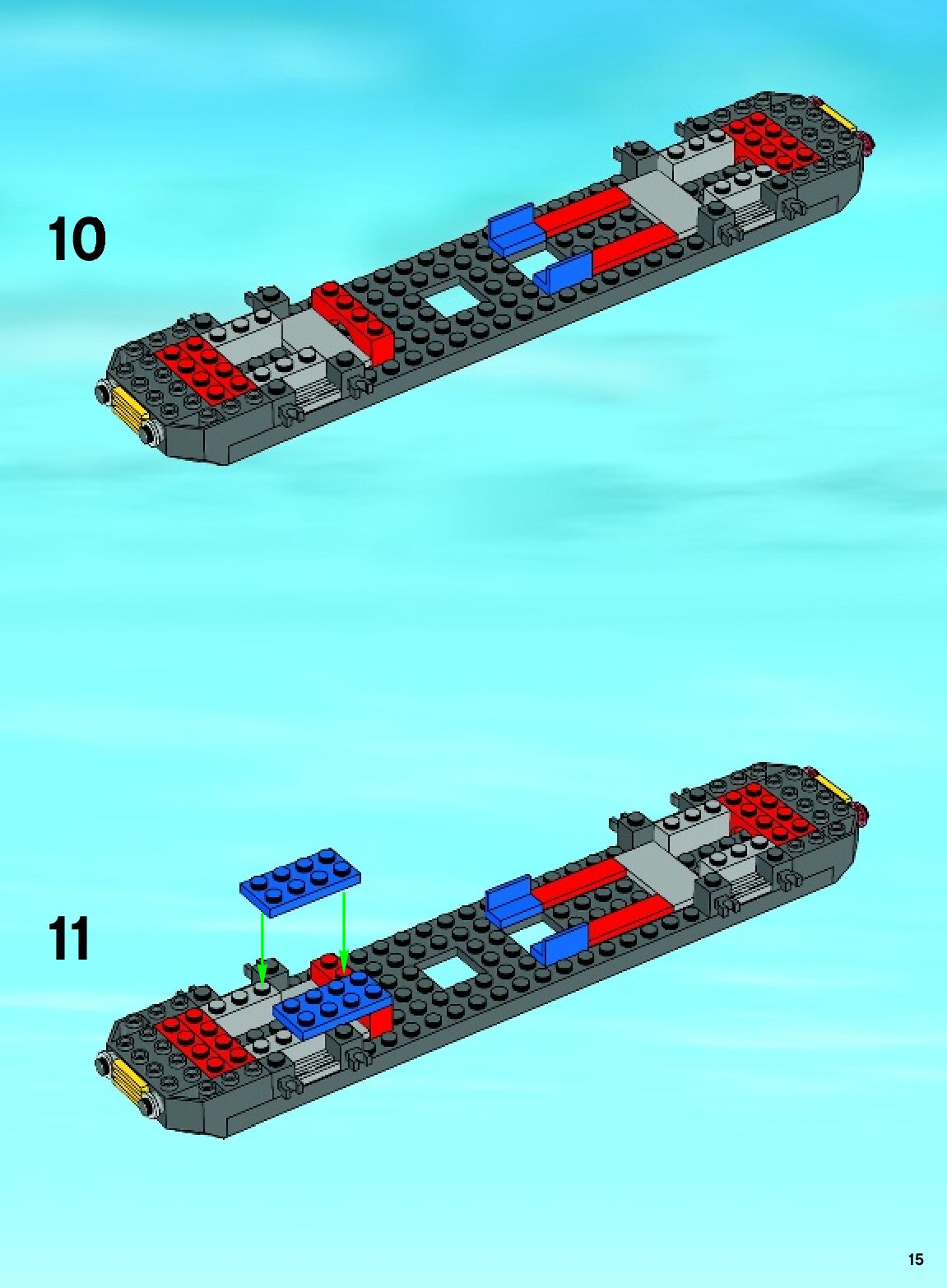 10

11

15