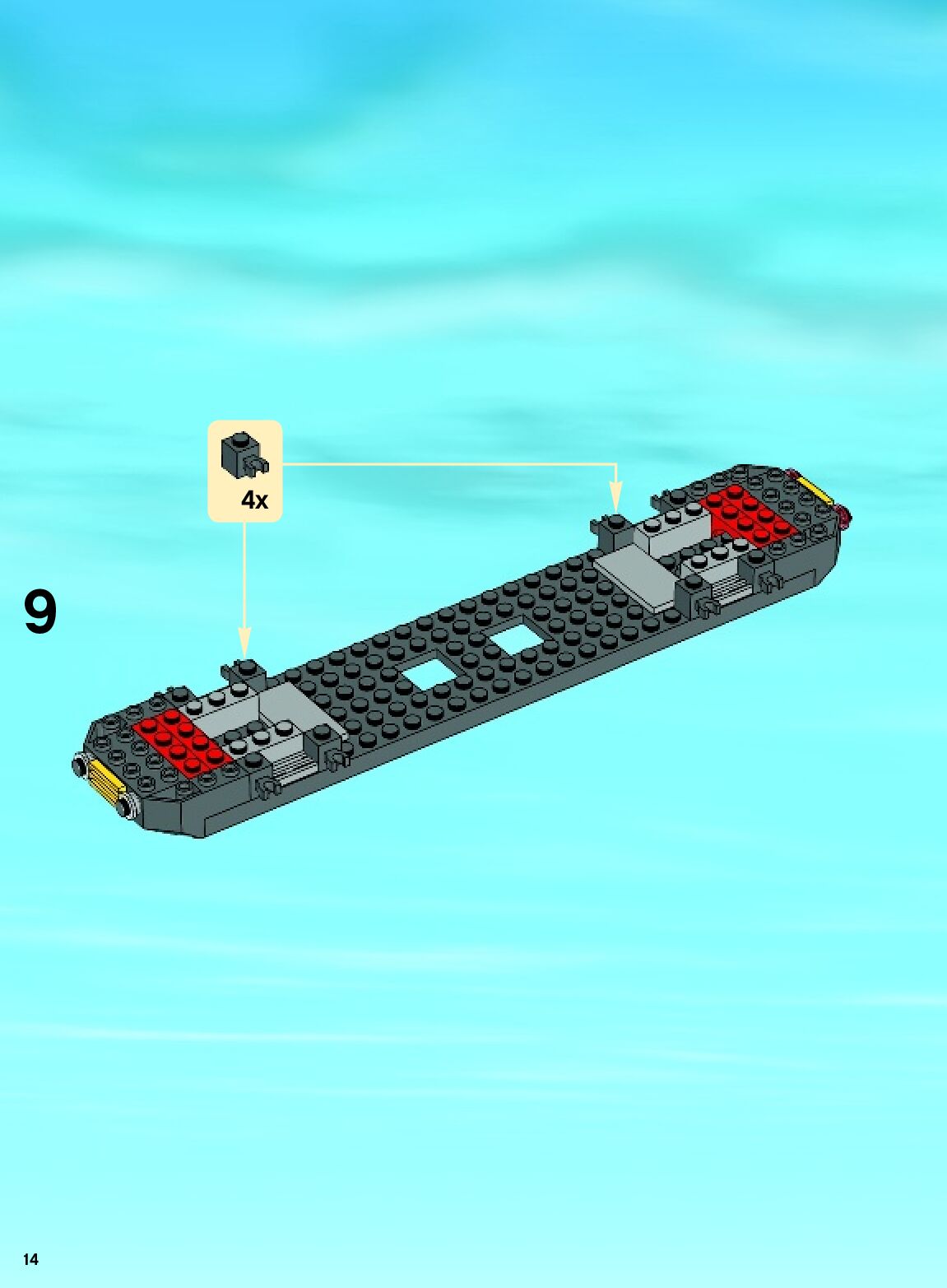 4x

9

14