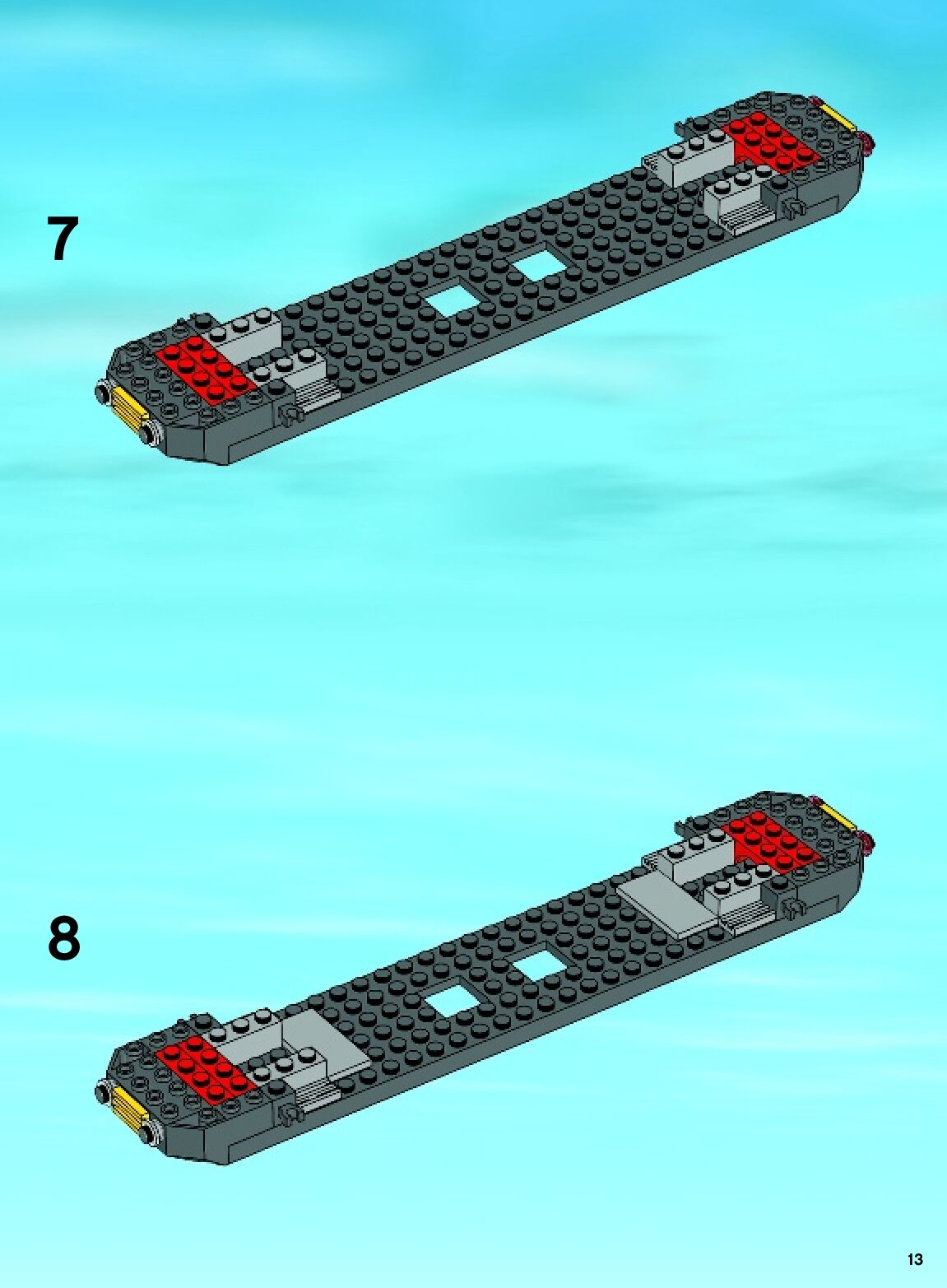 7

8

13