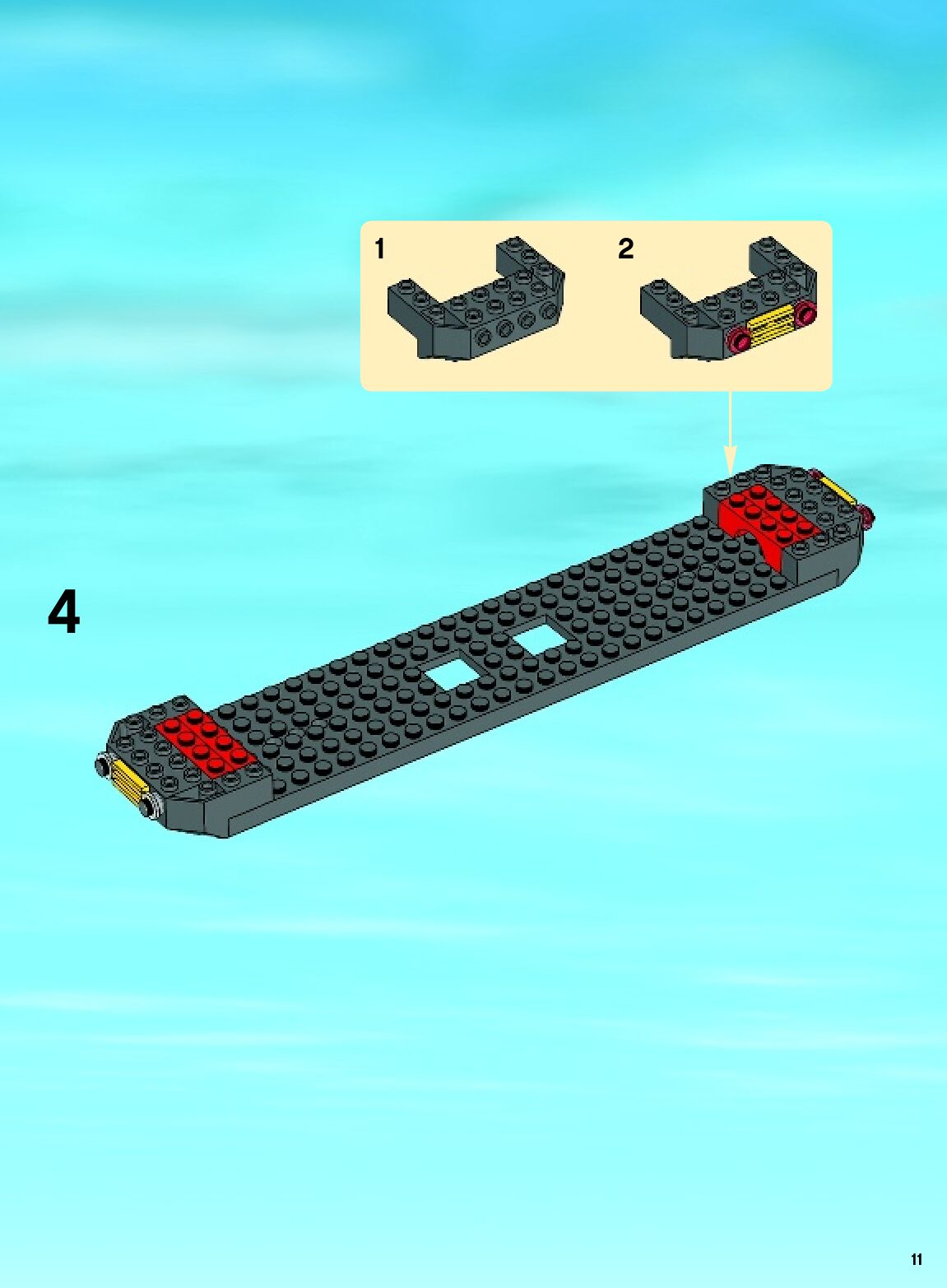 1

2

4

11