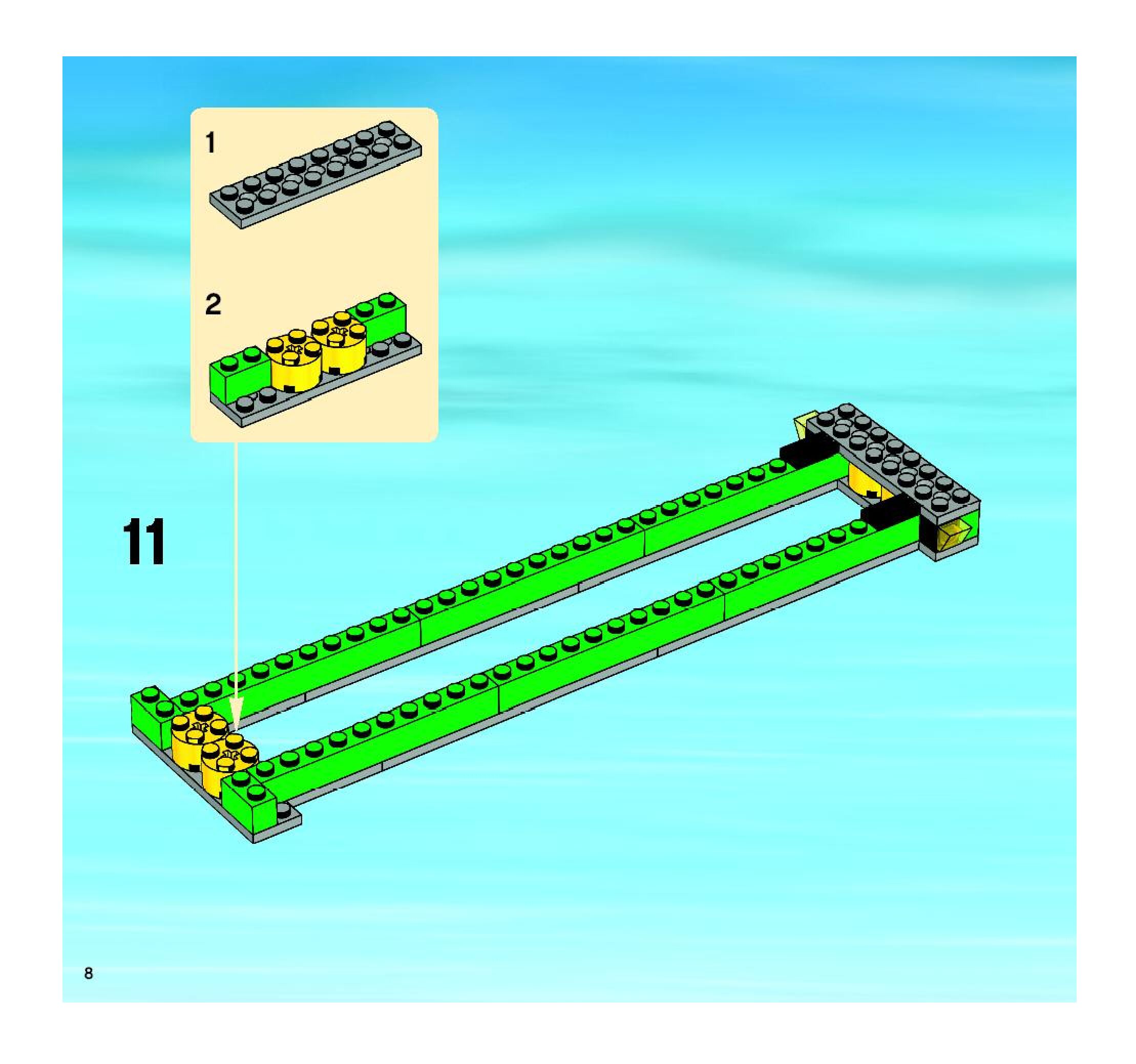 1

2

11

8