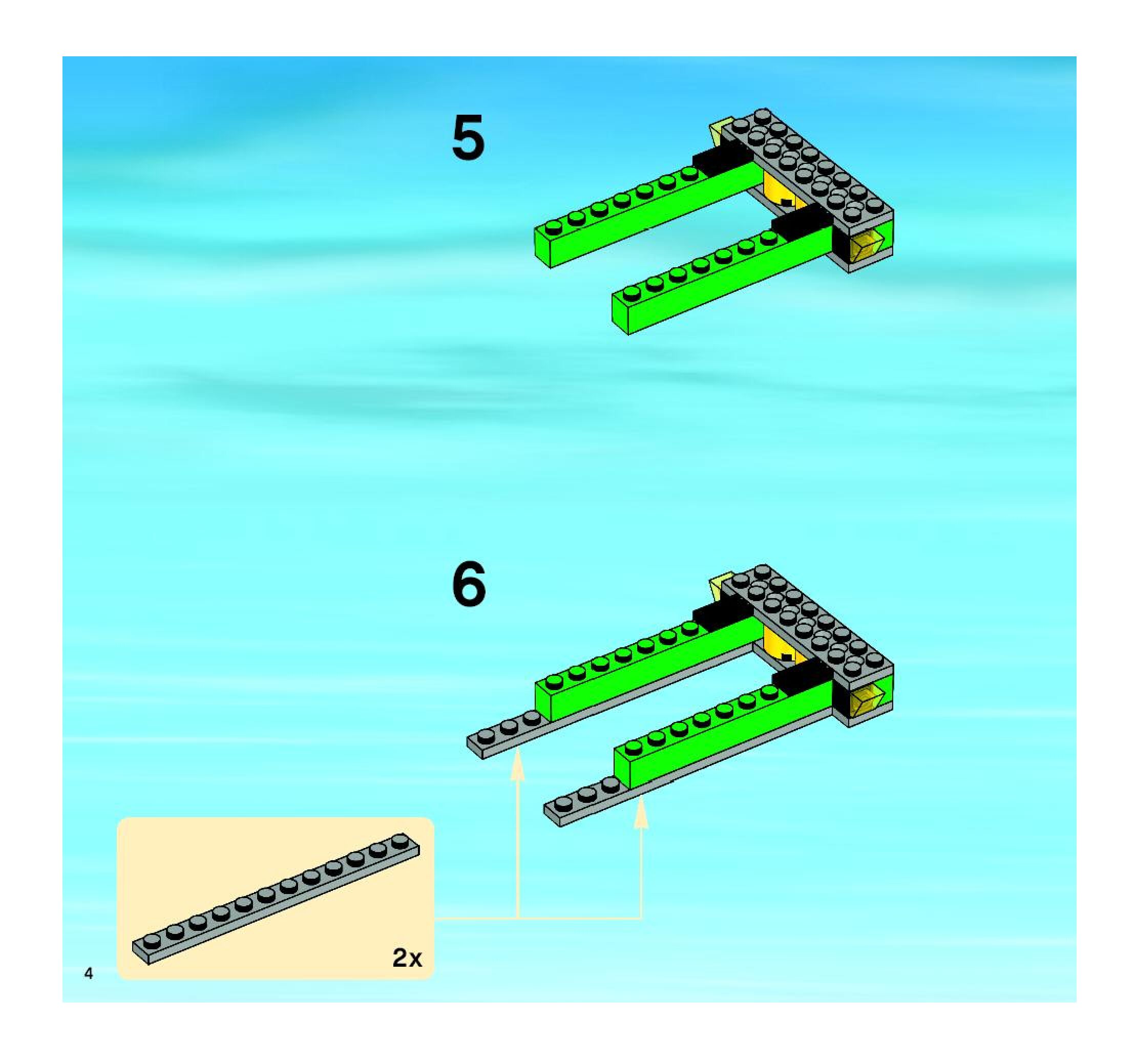 5

6

2x

4