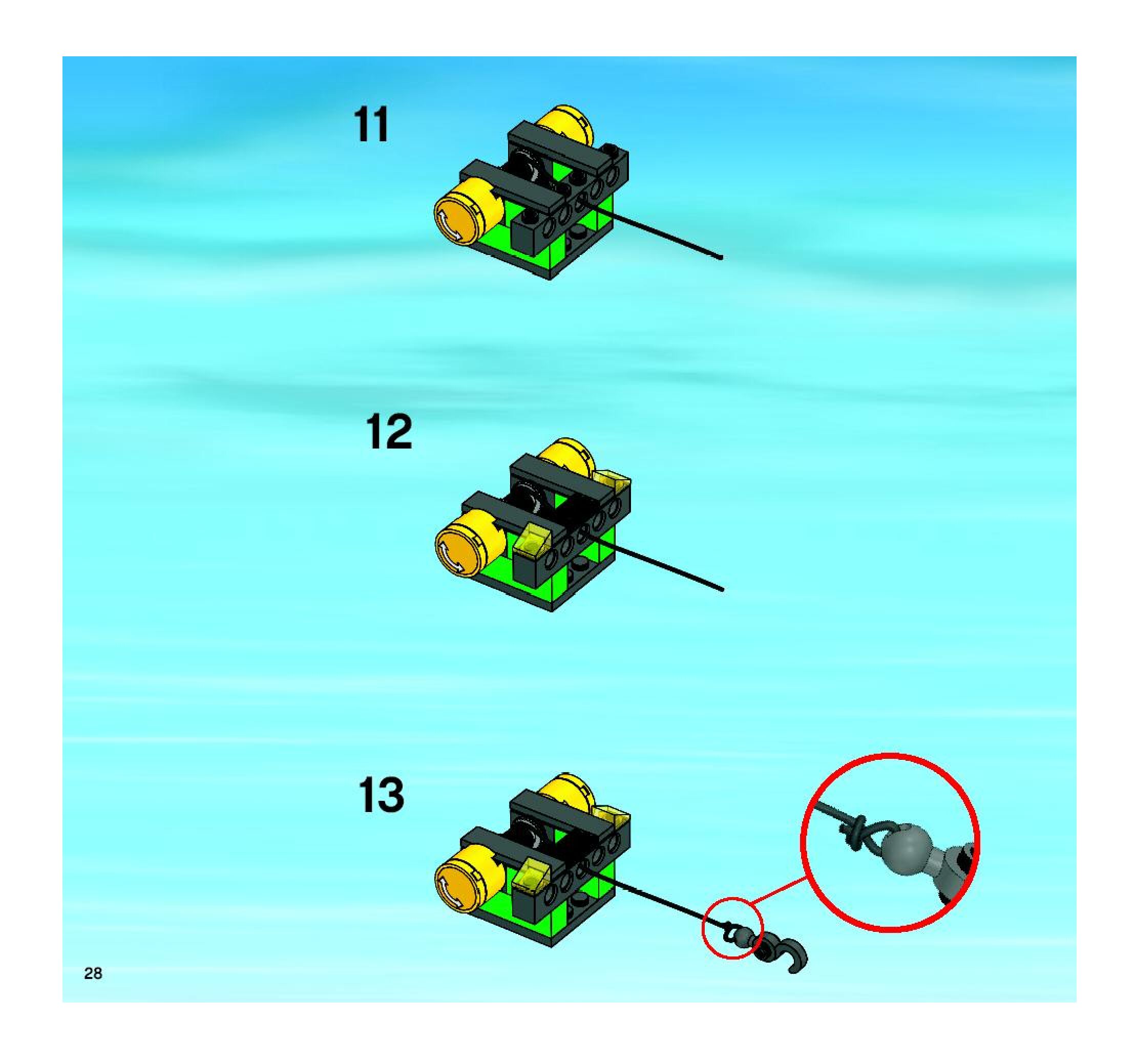 11

12

13

28