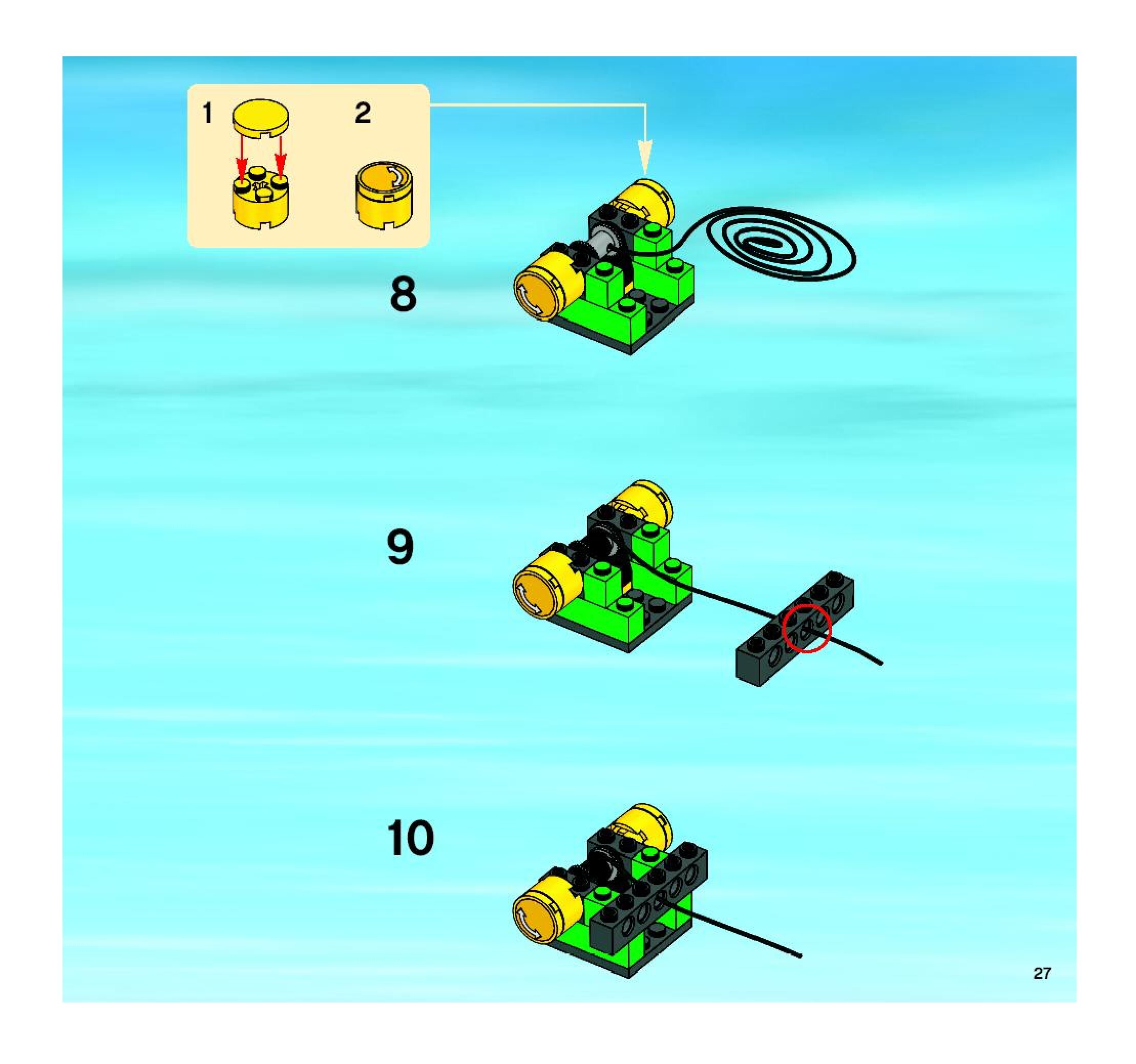 1

2

8

9

10

27