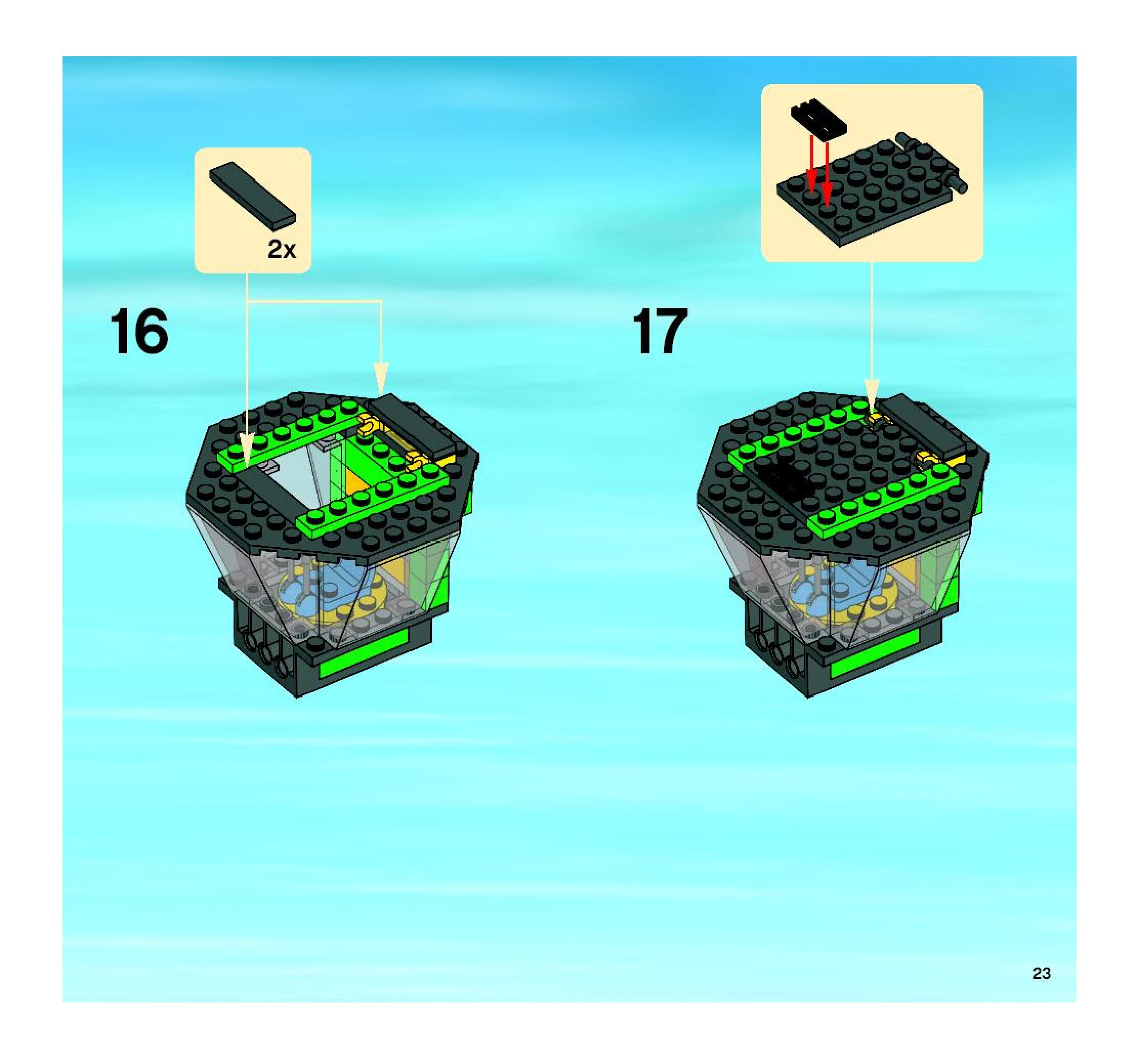 2x

16

17

23