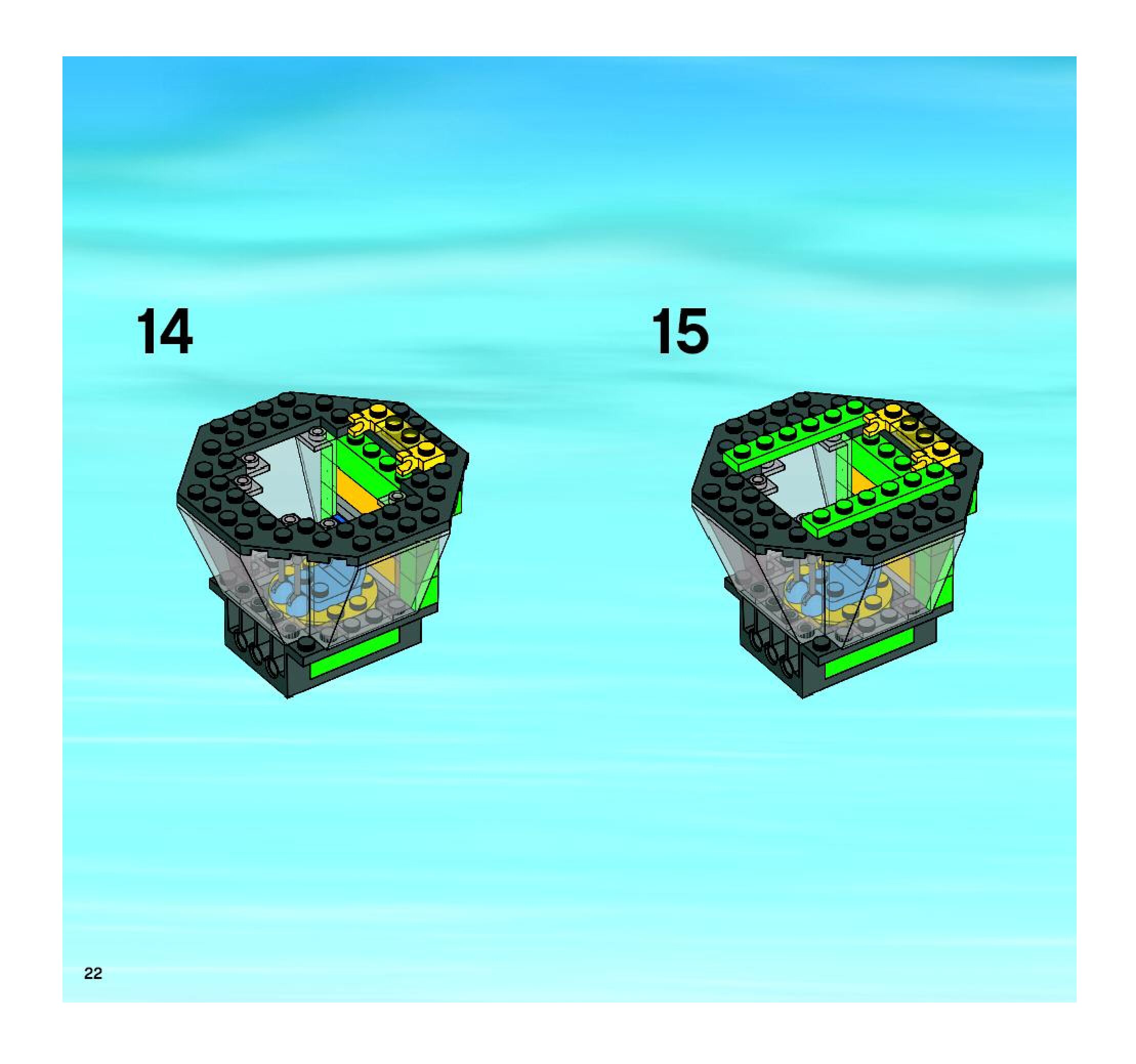 14

15

22