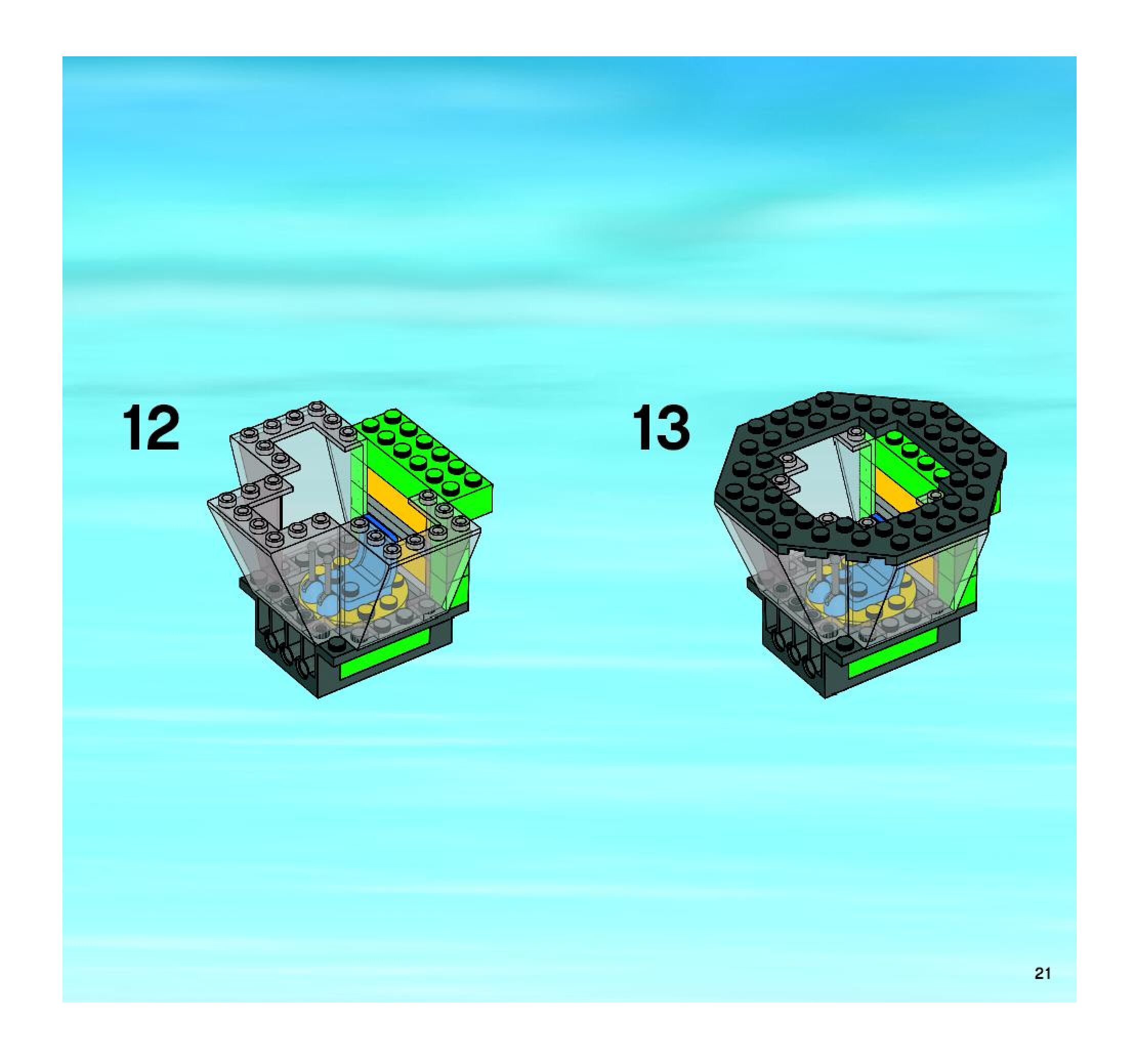 12

13

21