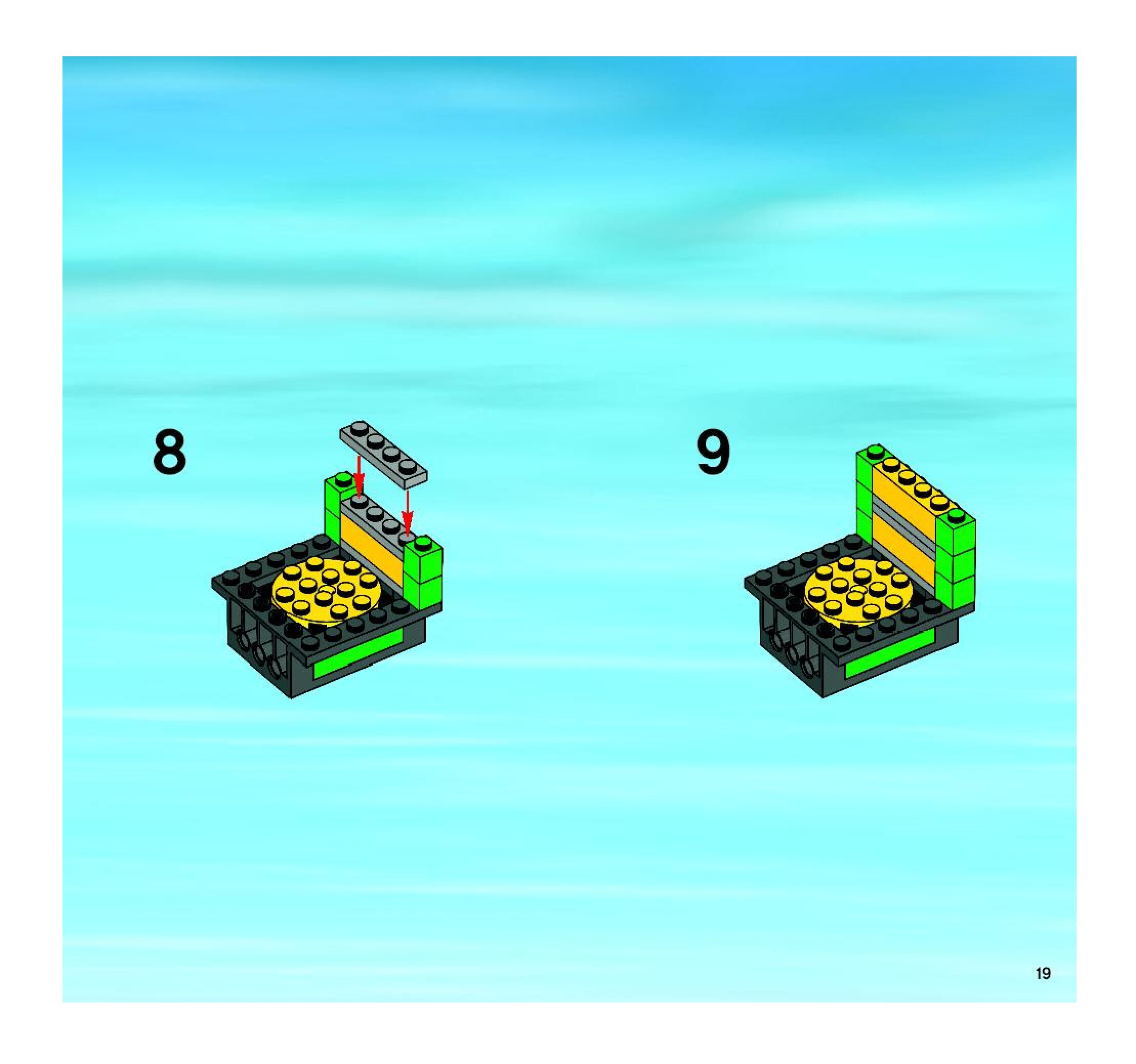 8

9

19