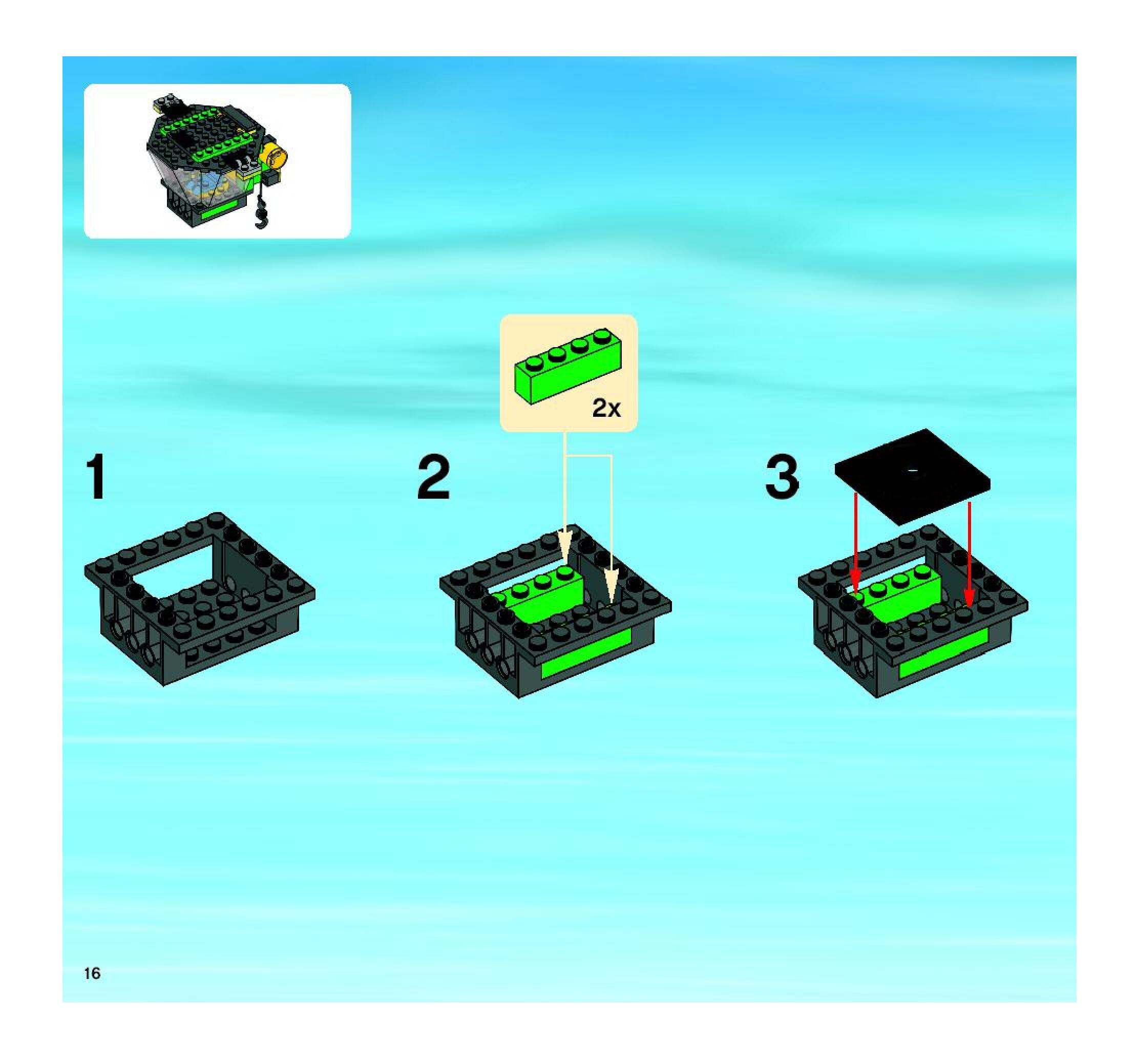 2x

1

2

3

16