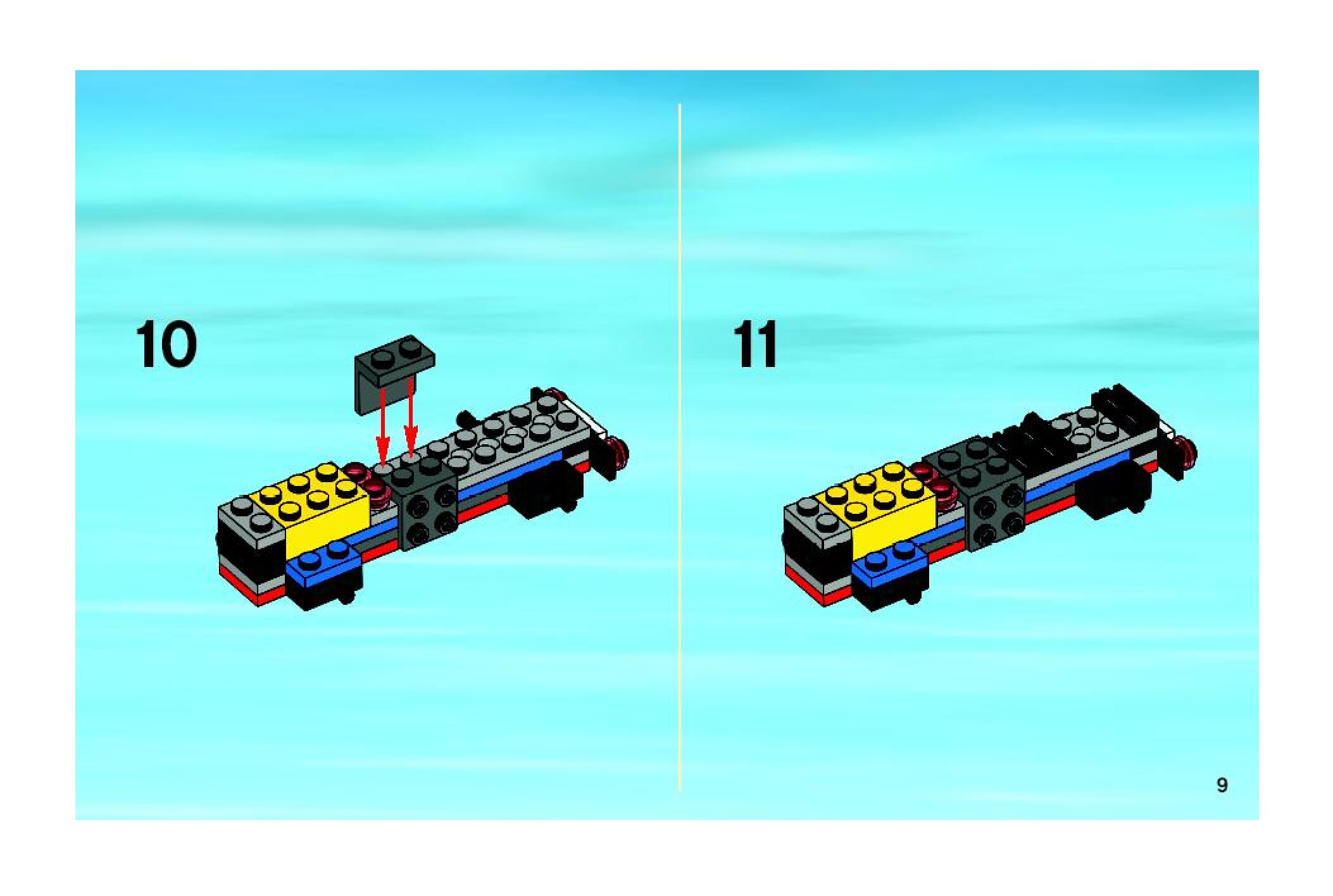 10

11

9