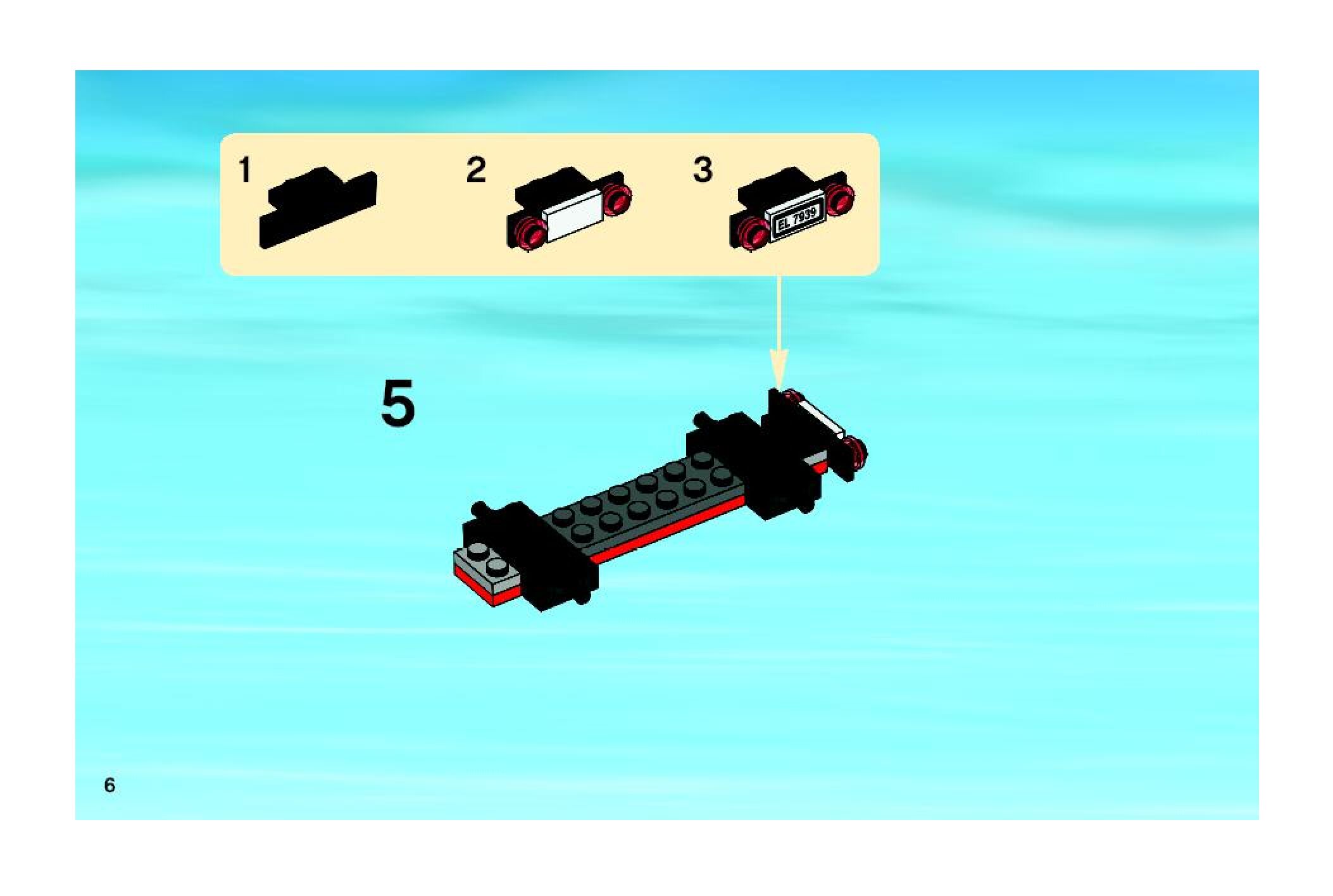 1

2

3

EL 7939

5

6