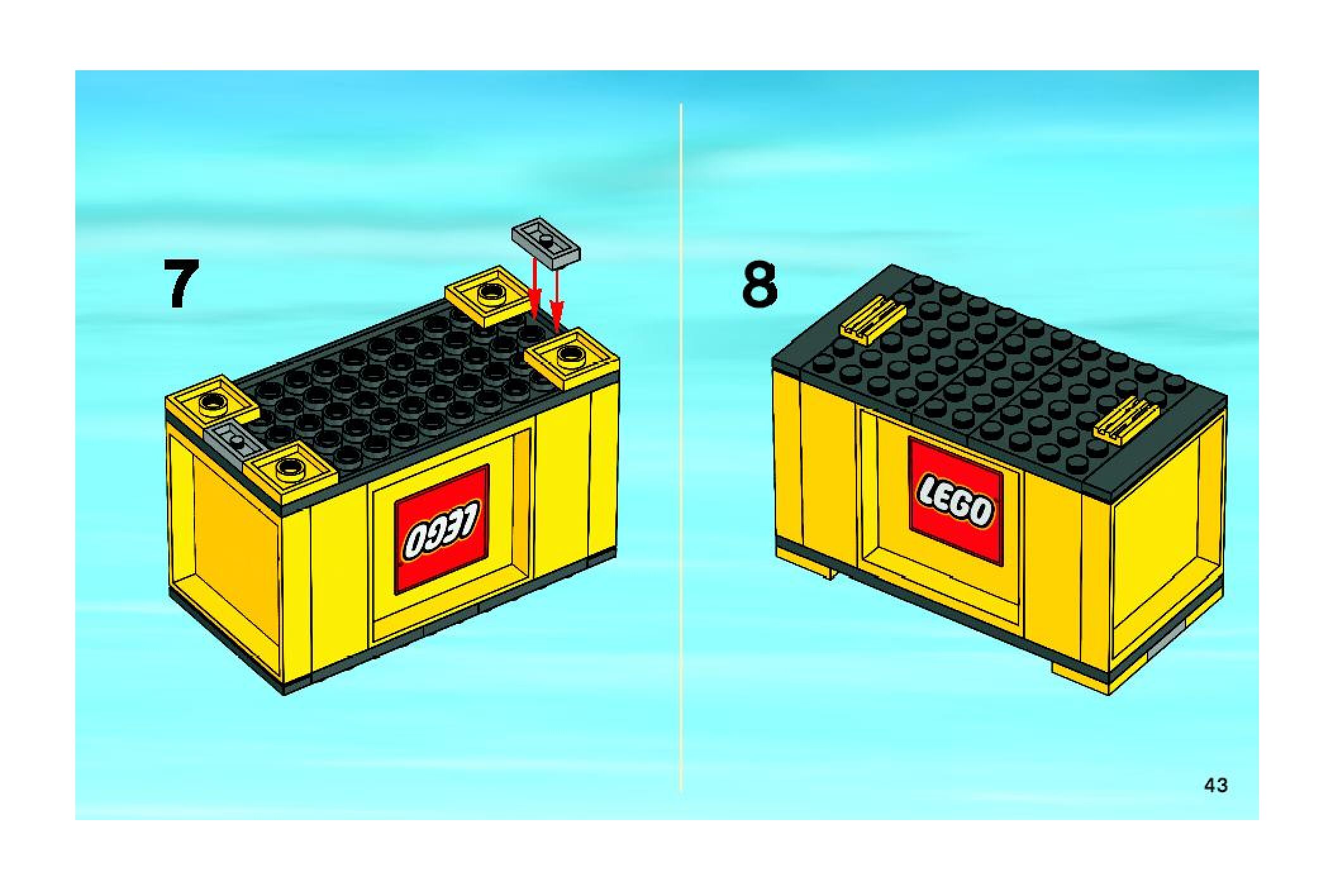 7

LEGO

8

LEGO

43