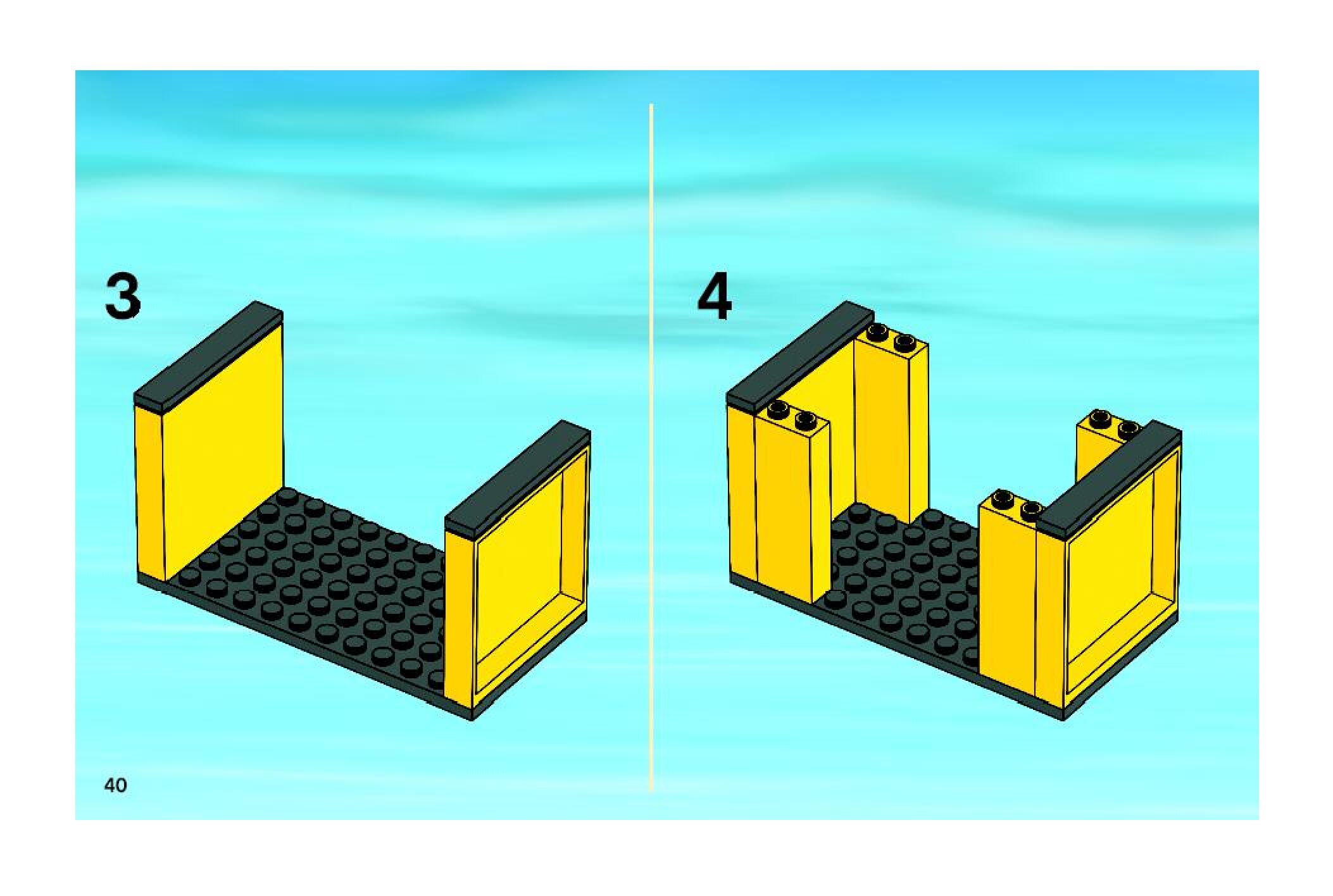 3

4

40