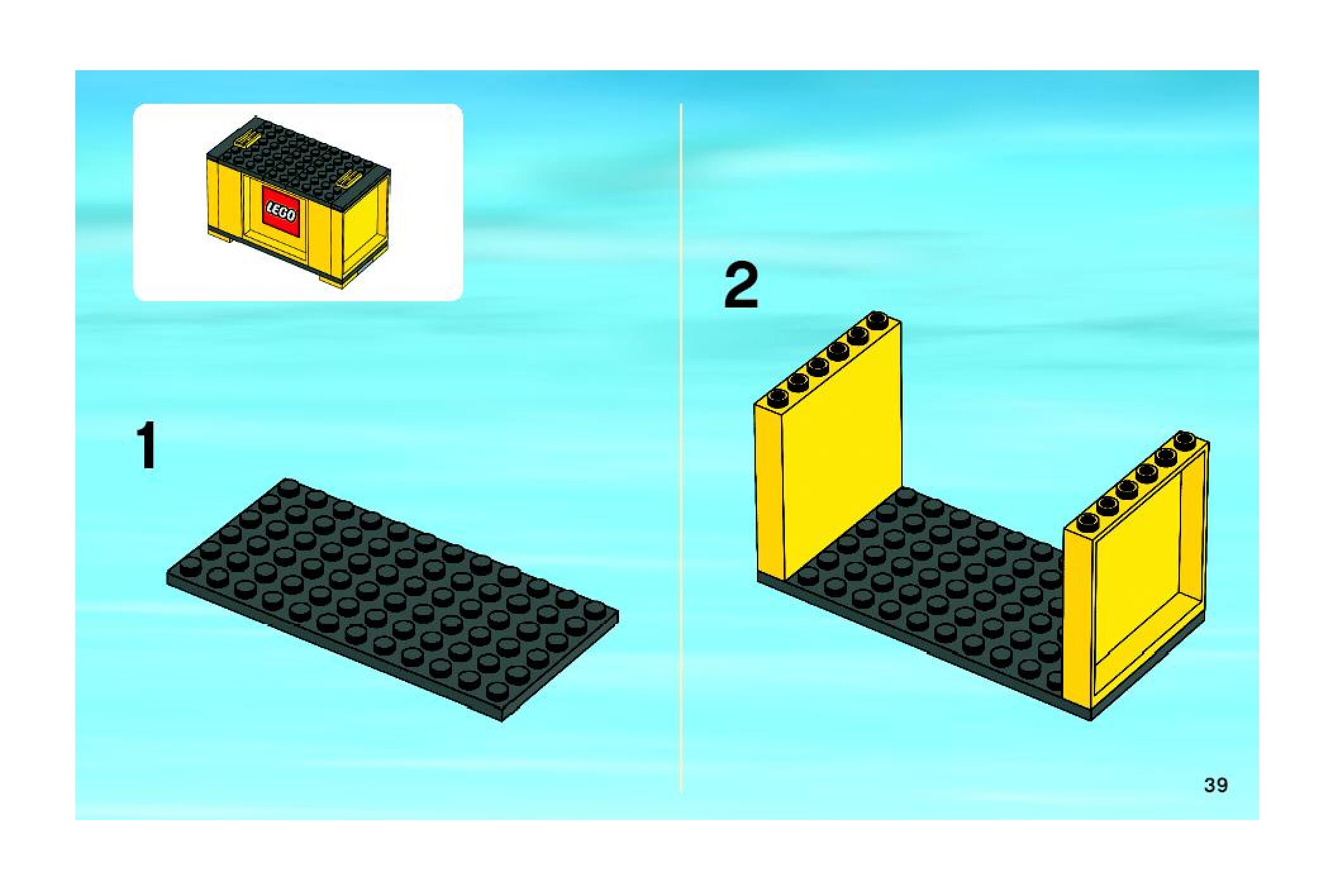 LEGO

1

2

39