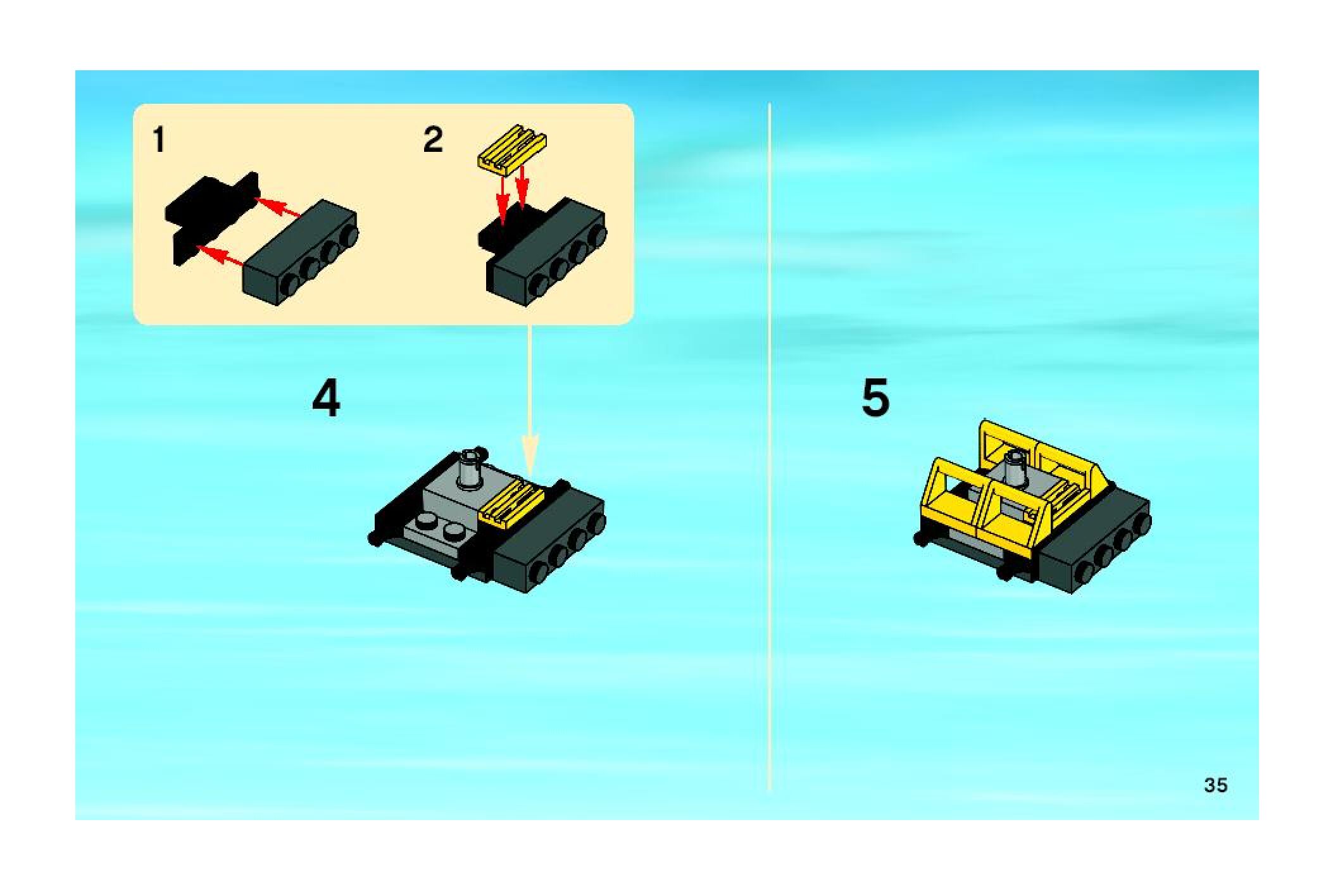 1

2

4

5

35