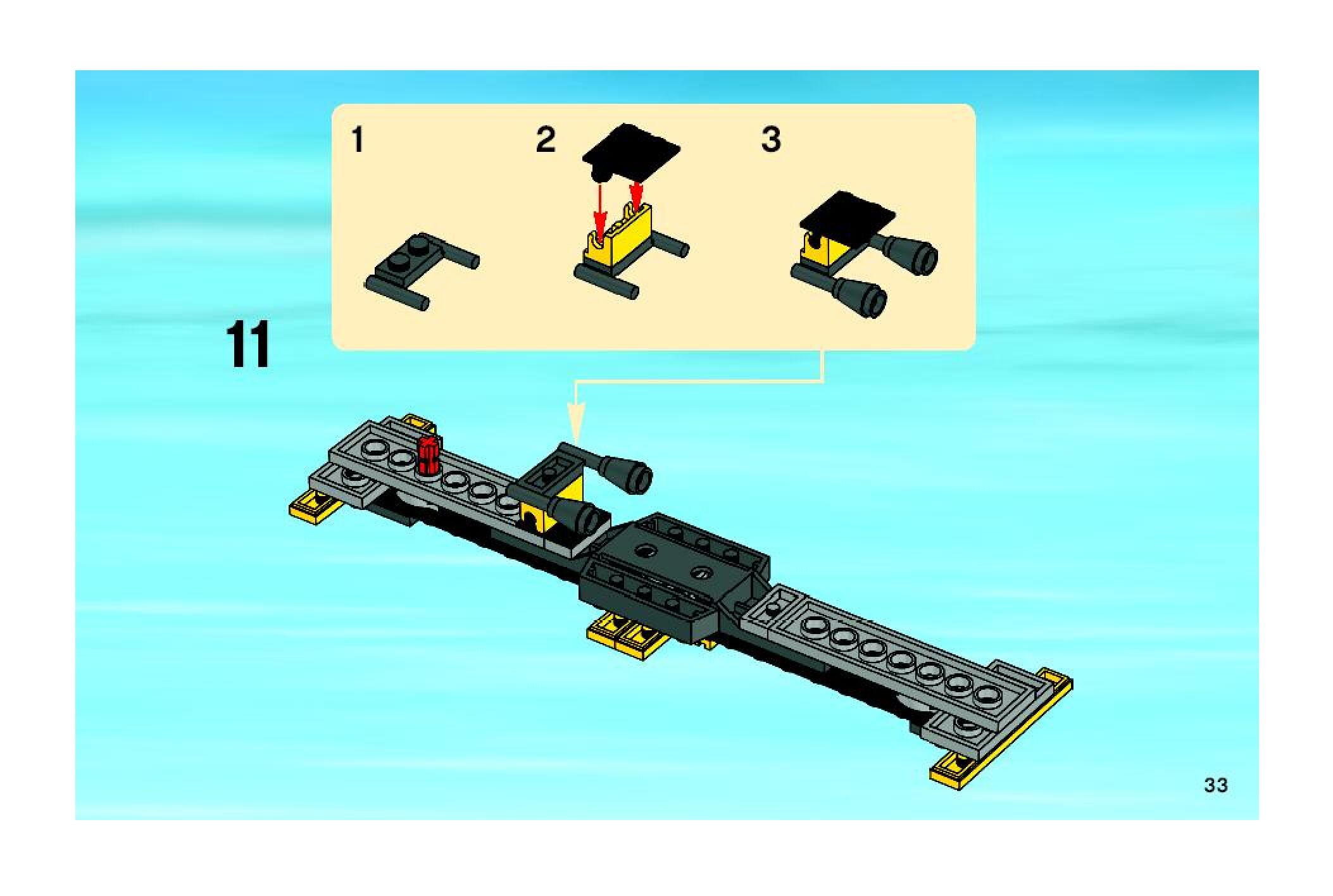 1

2

3

11

33