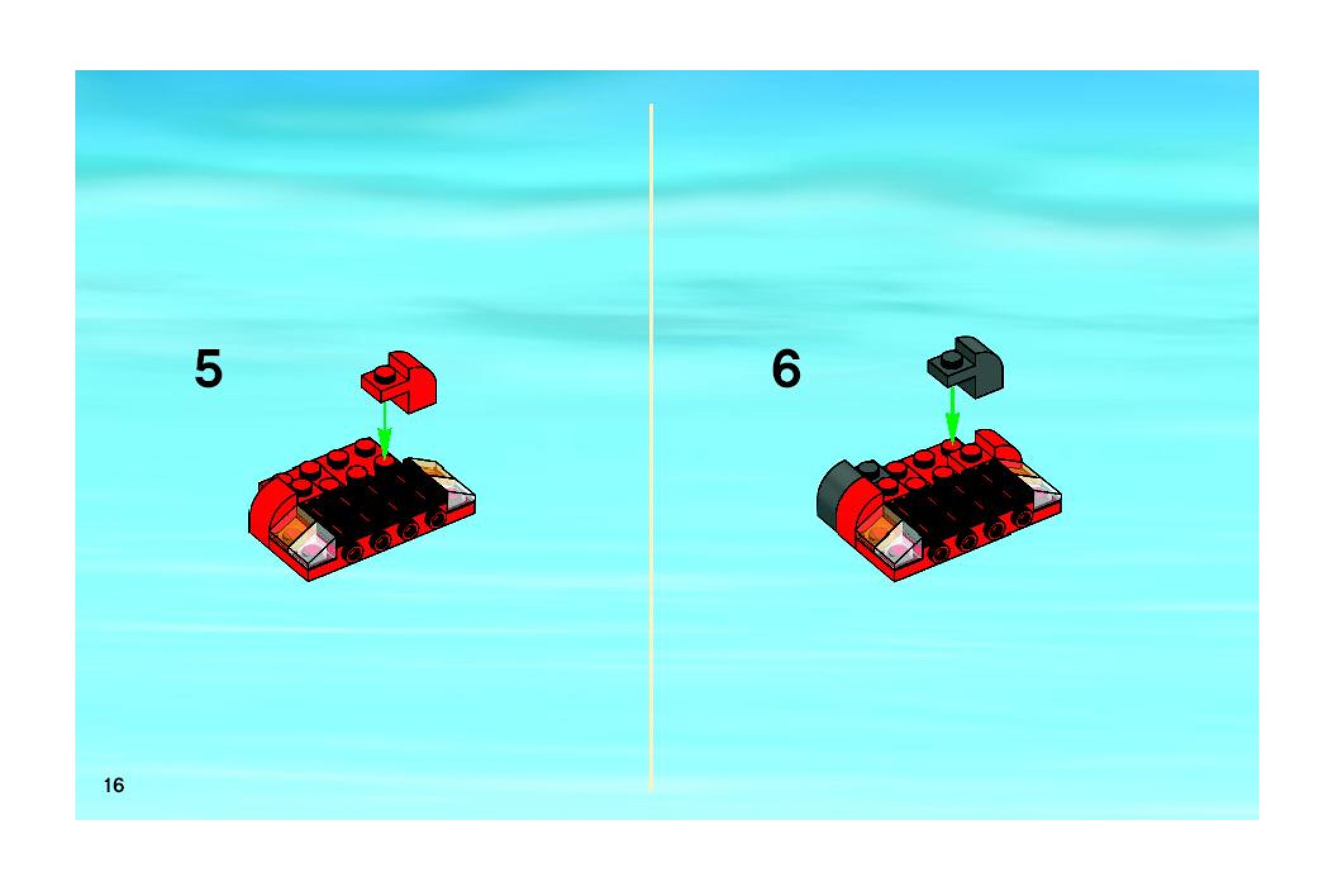 5

6

16