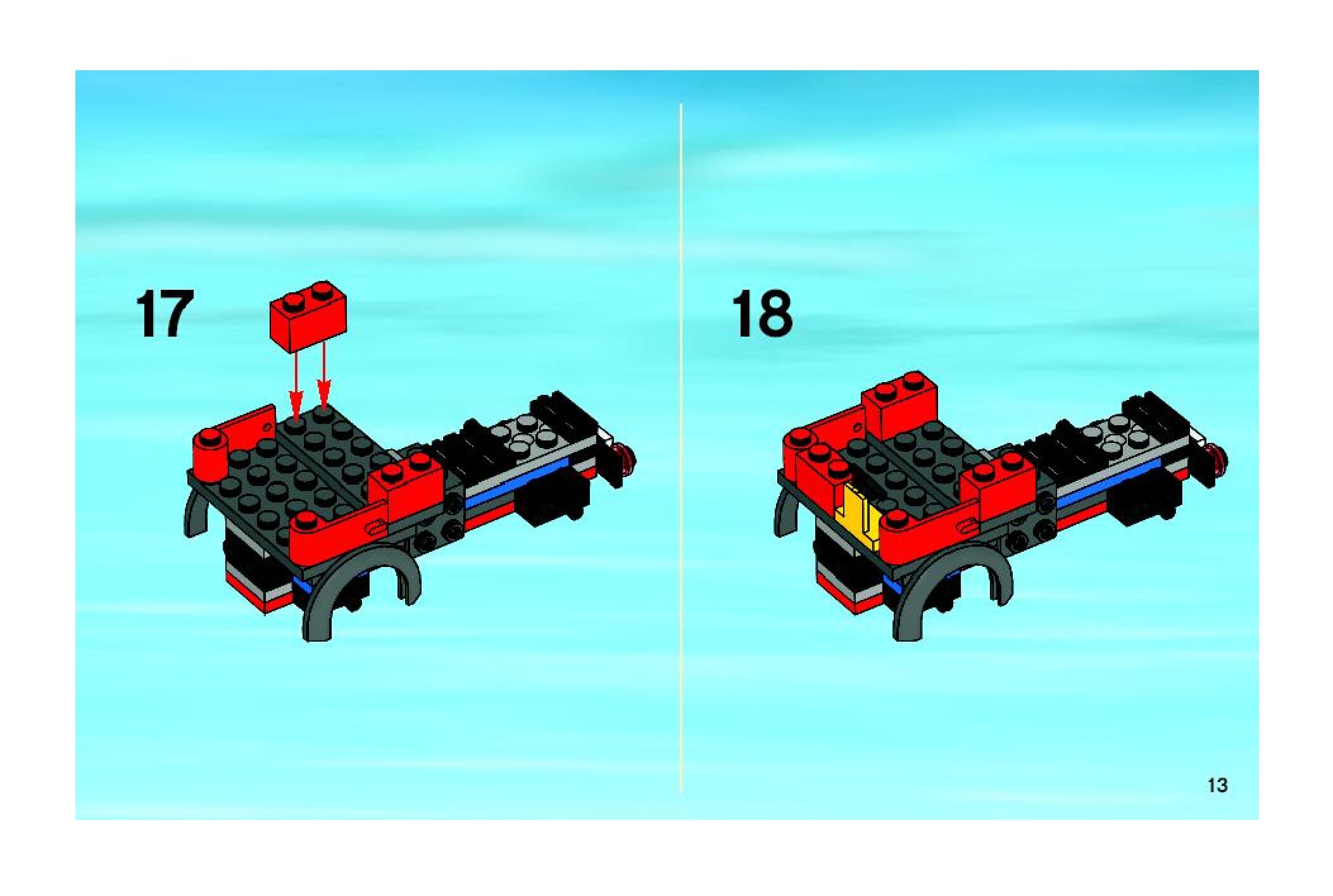 17

18

13