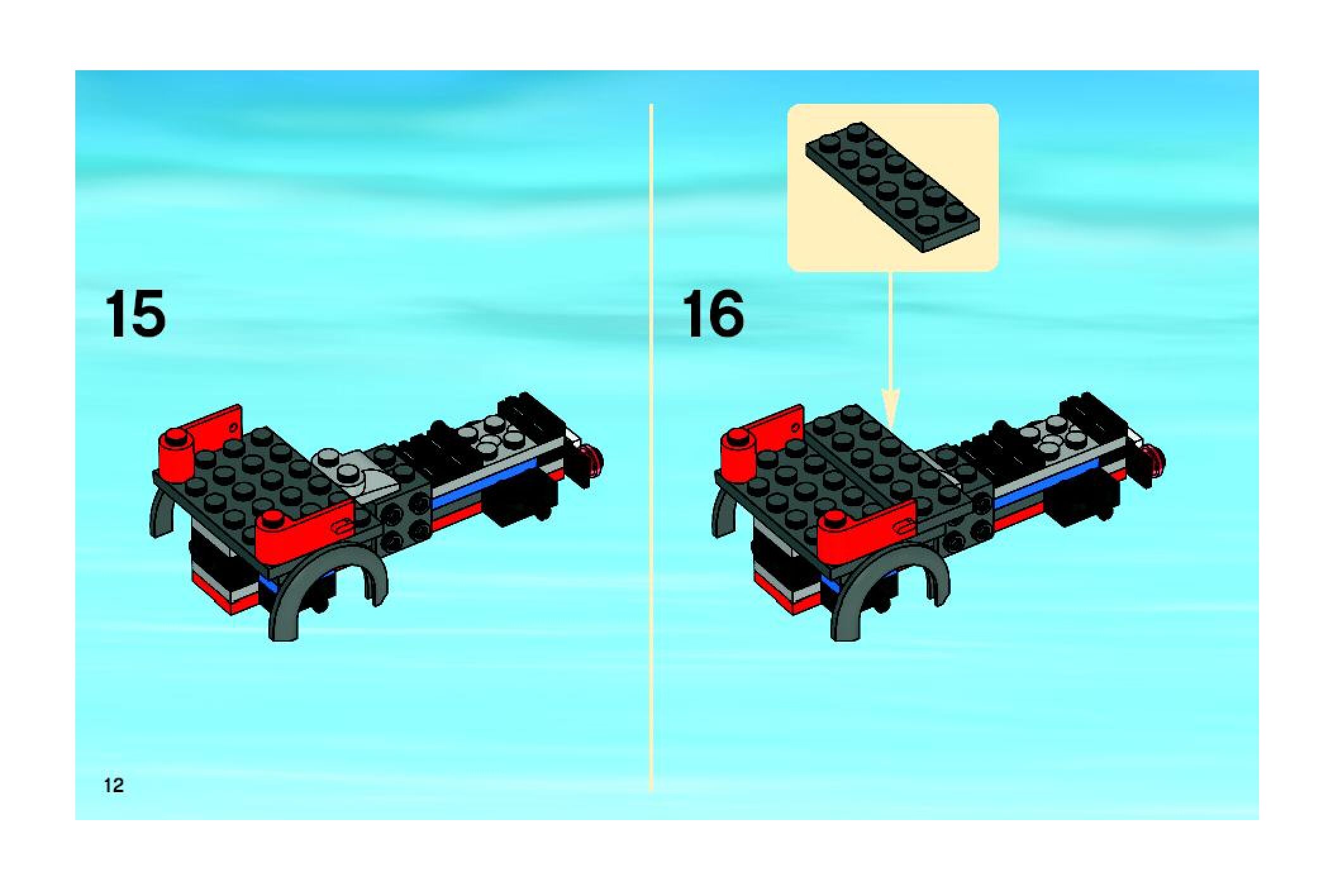 15

16

12