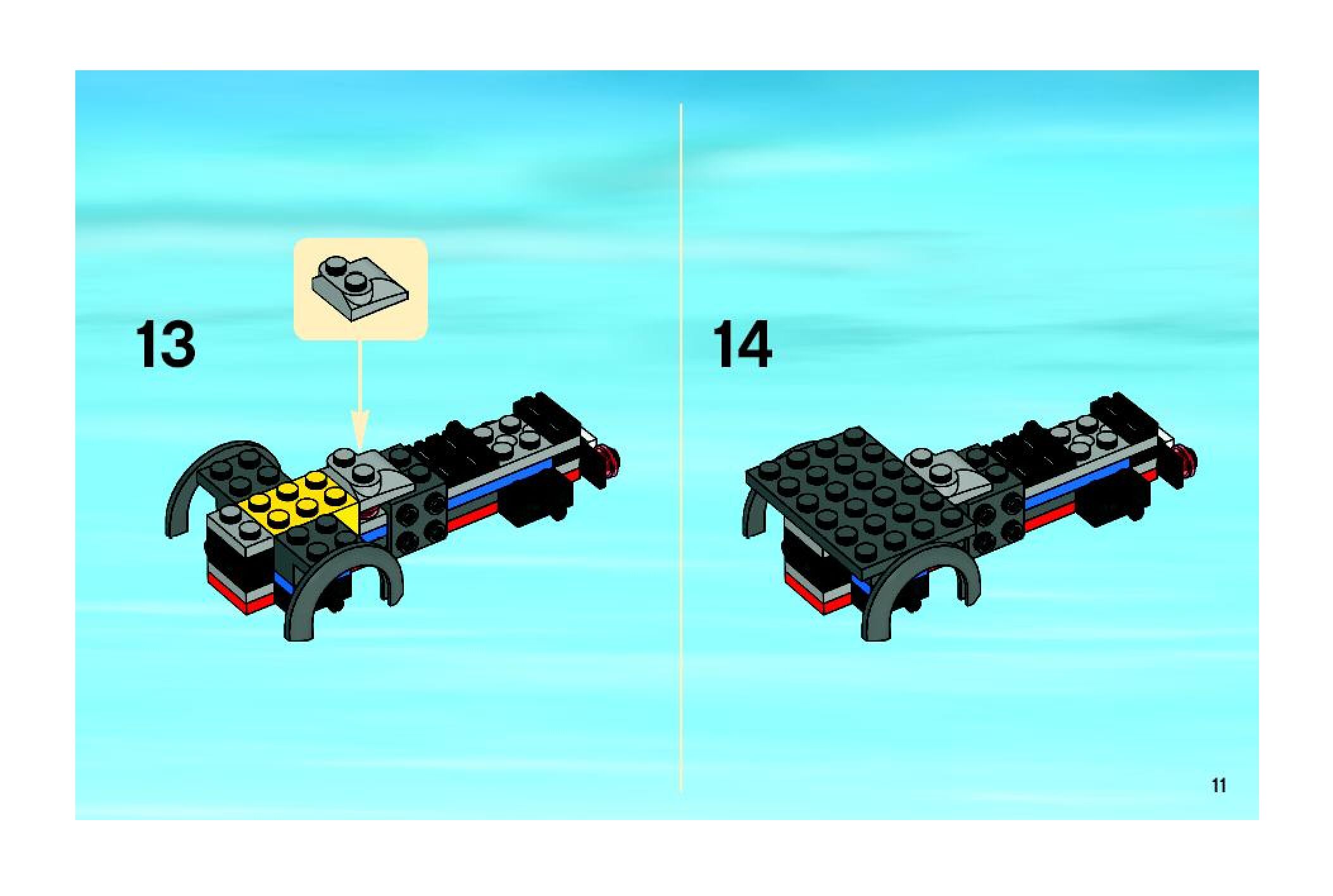 13

14

11