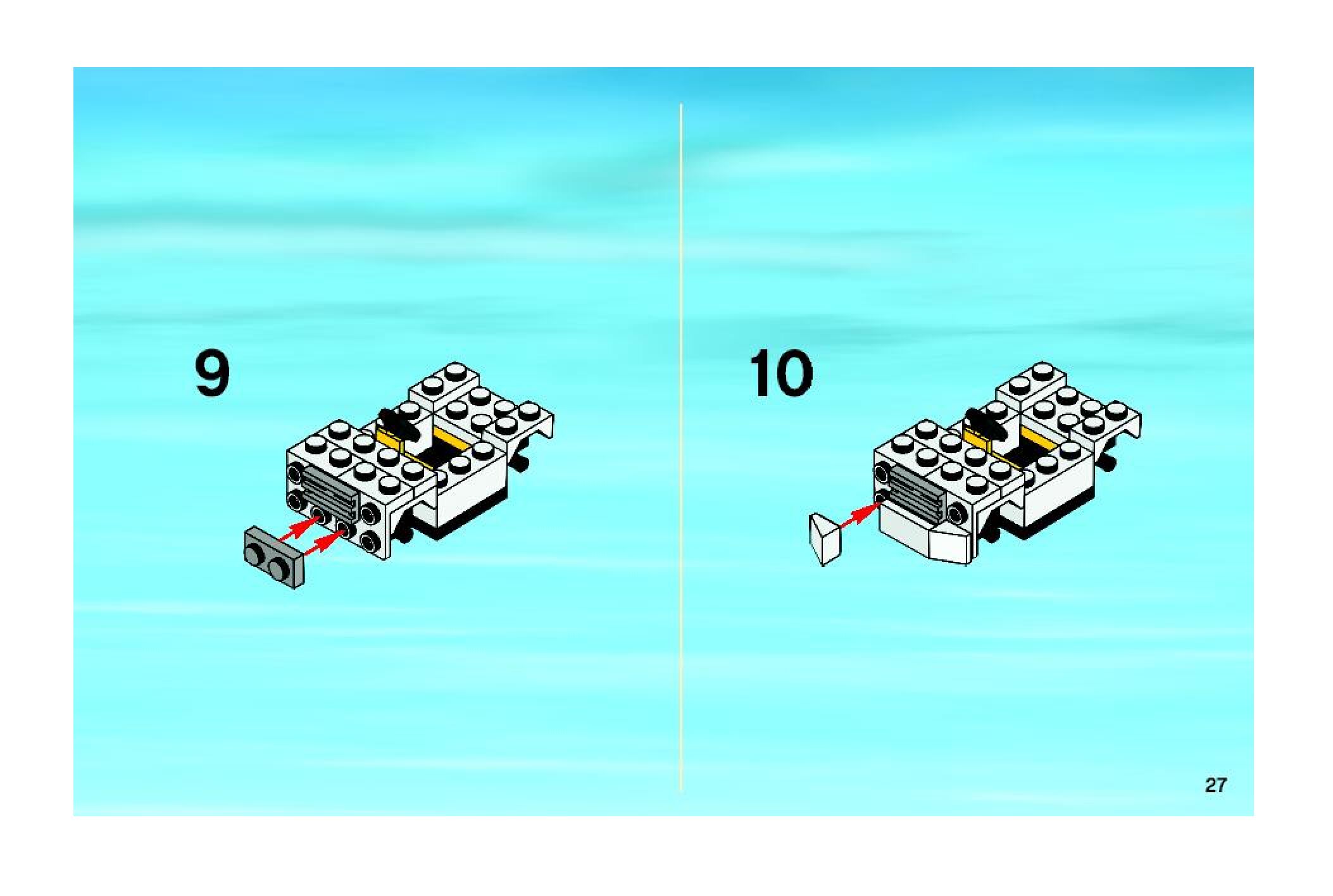 9

10

27