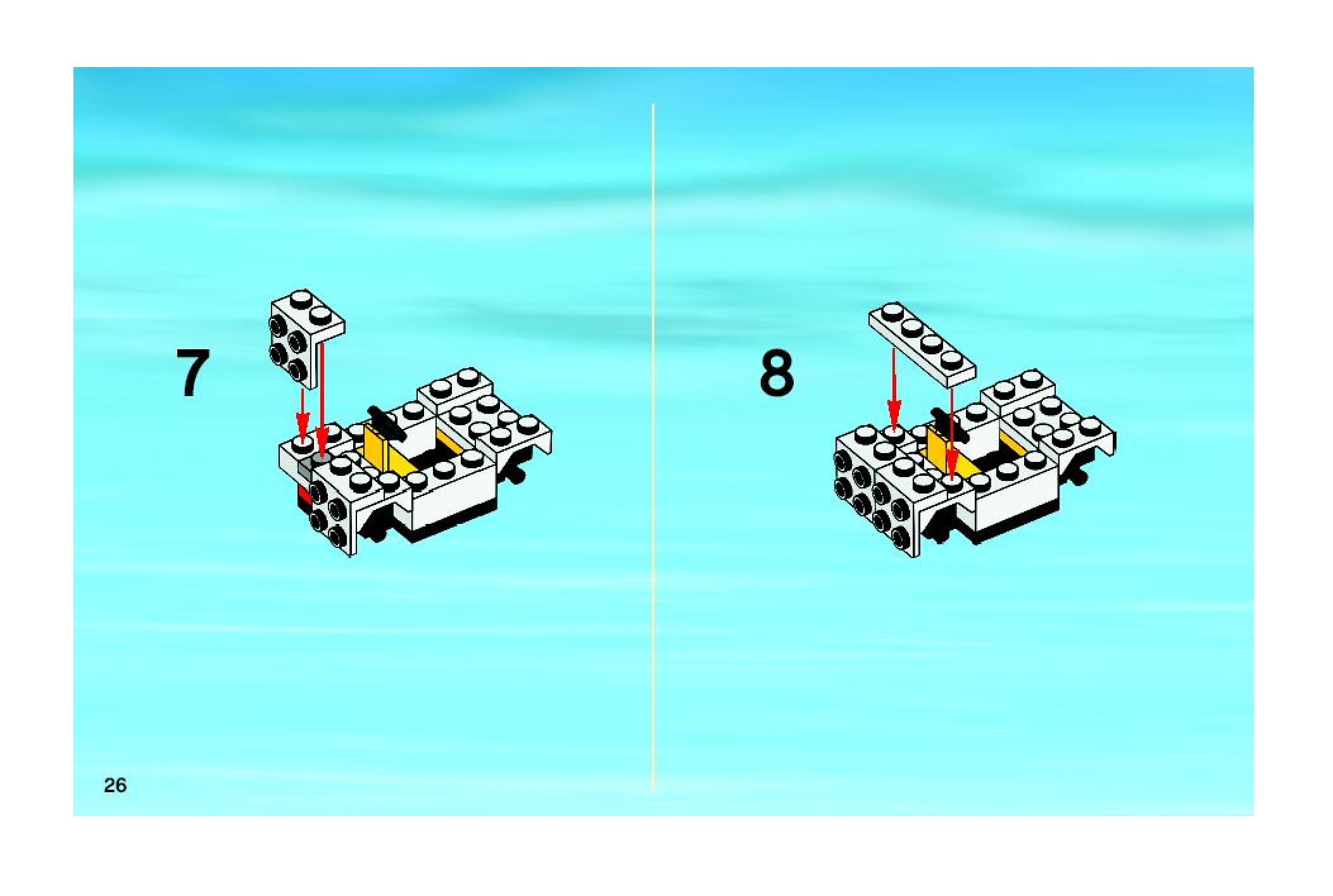 7

8

26