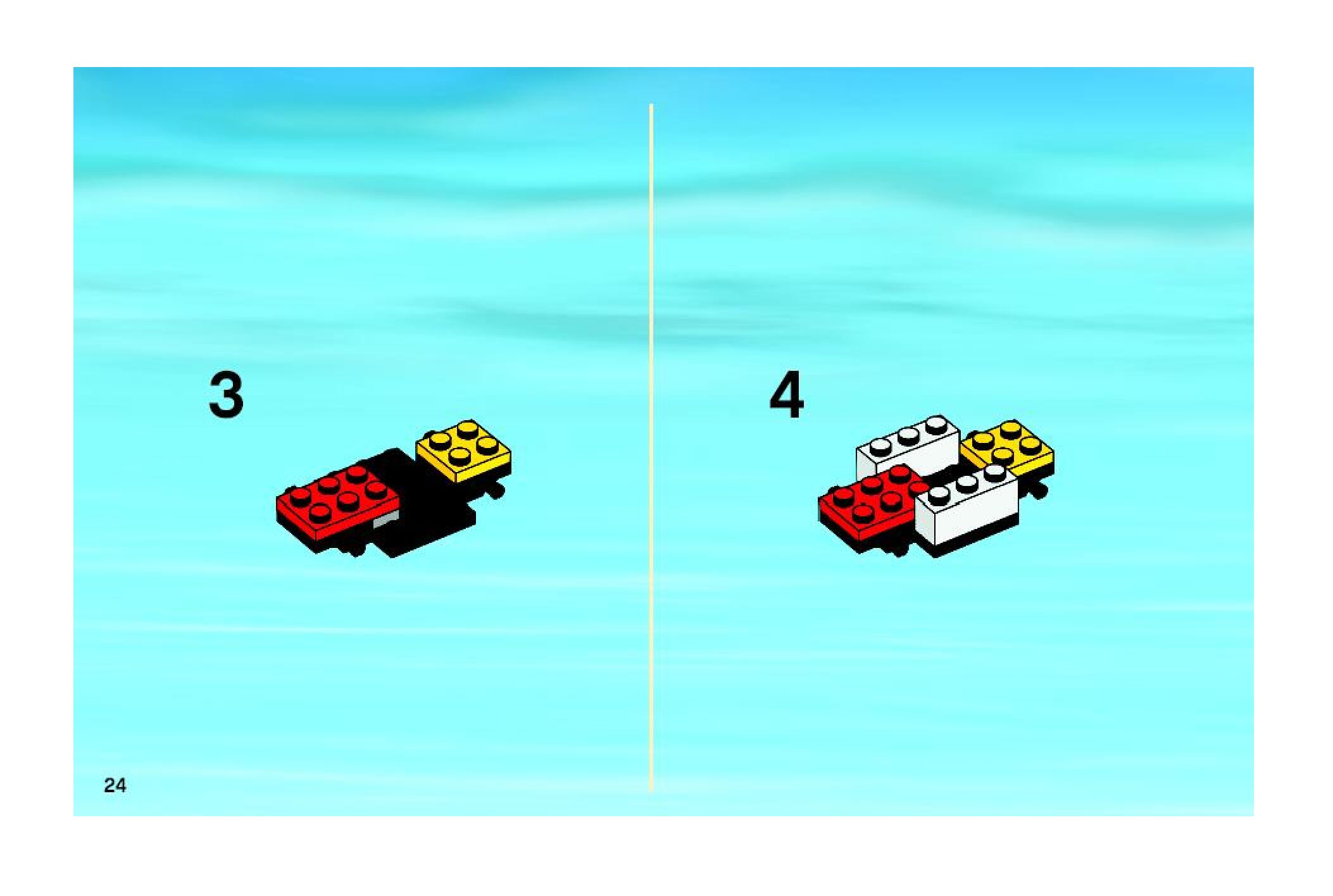 3

4

24