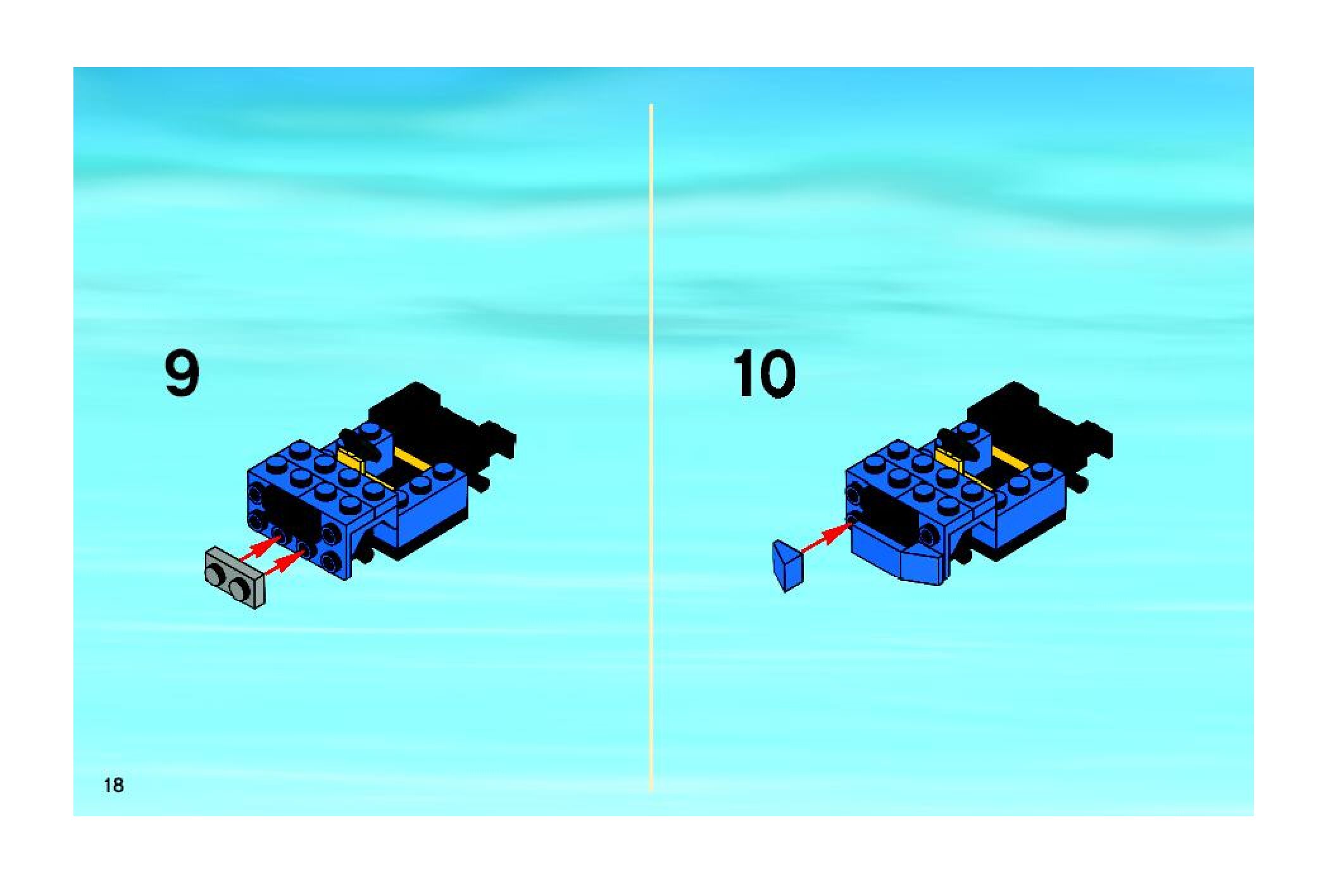 9

10

18