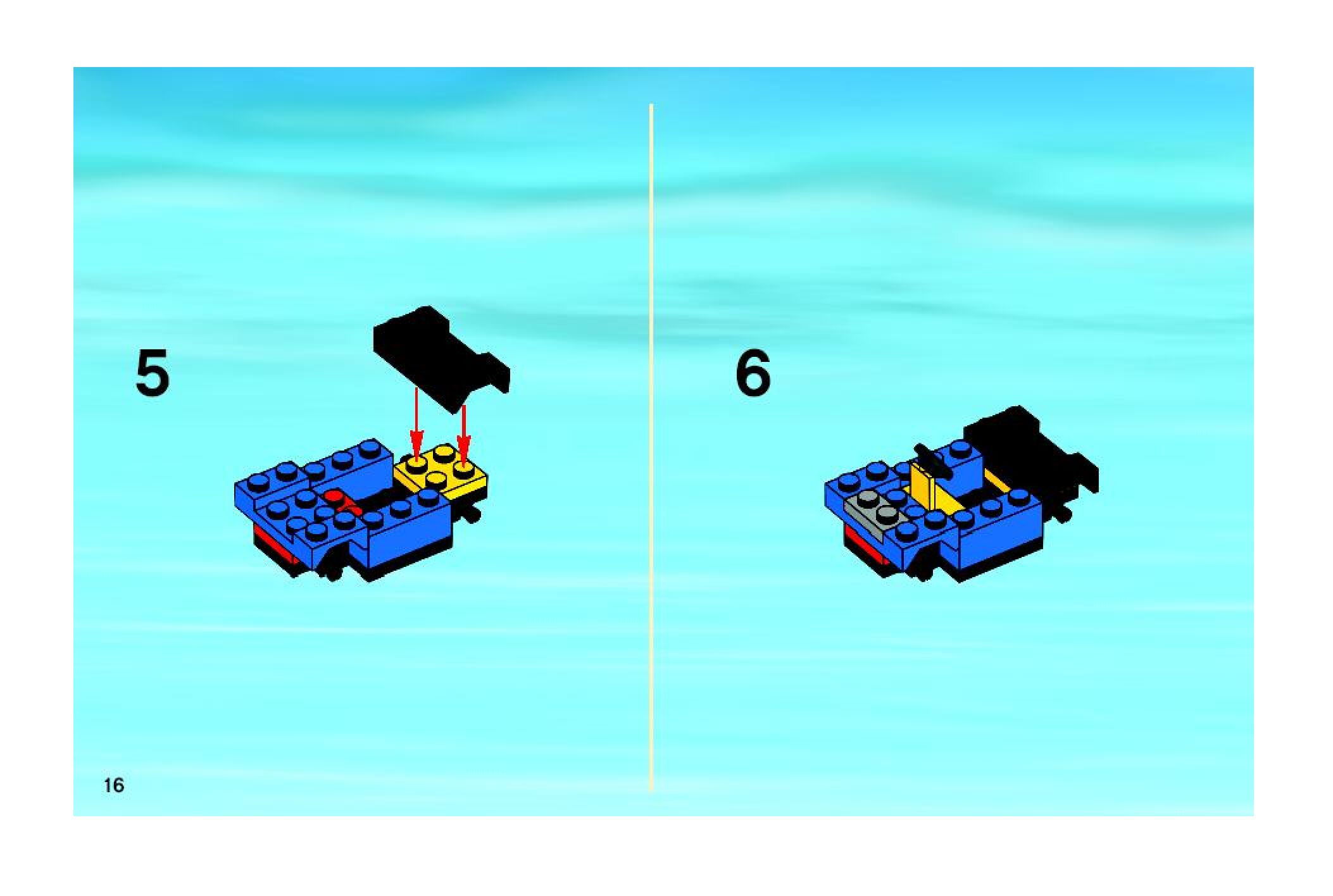 5

6

16