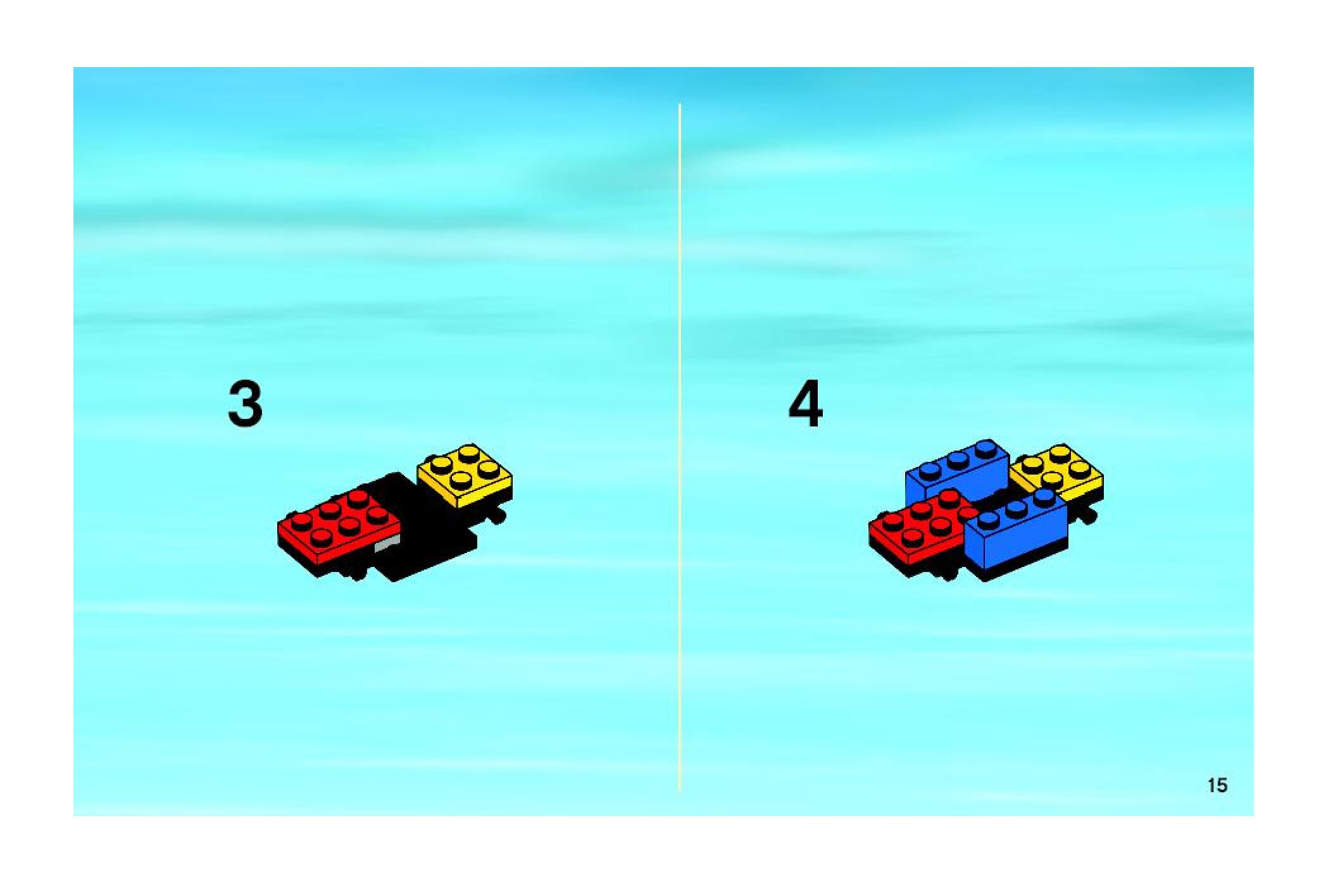 3

4

15