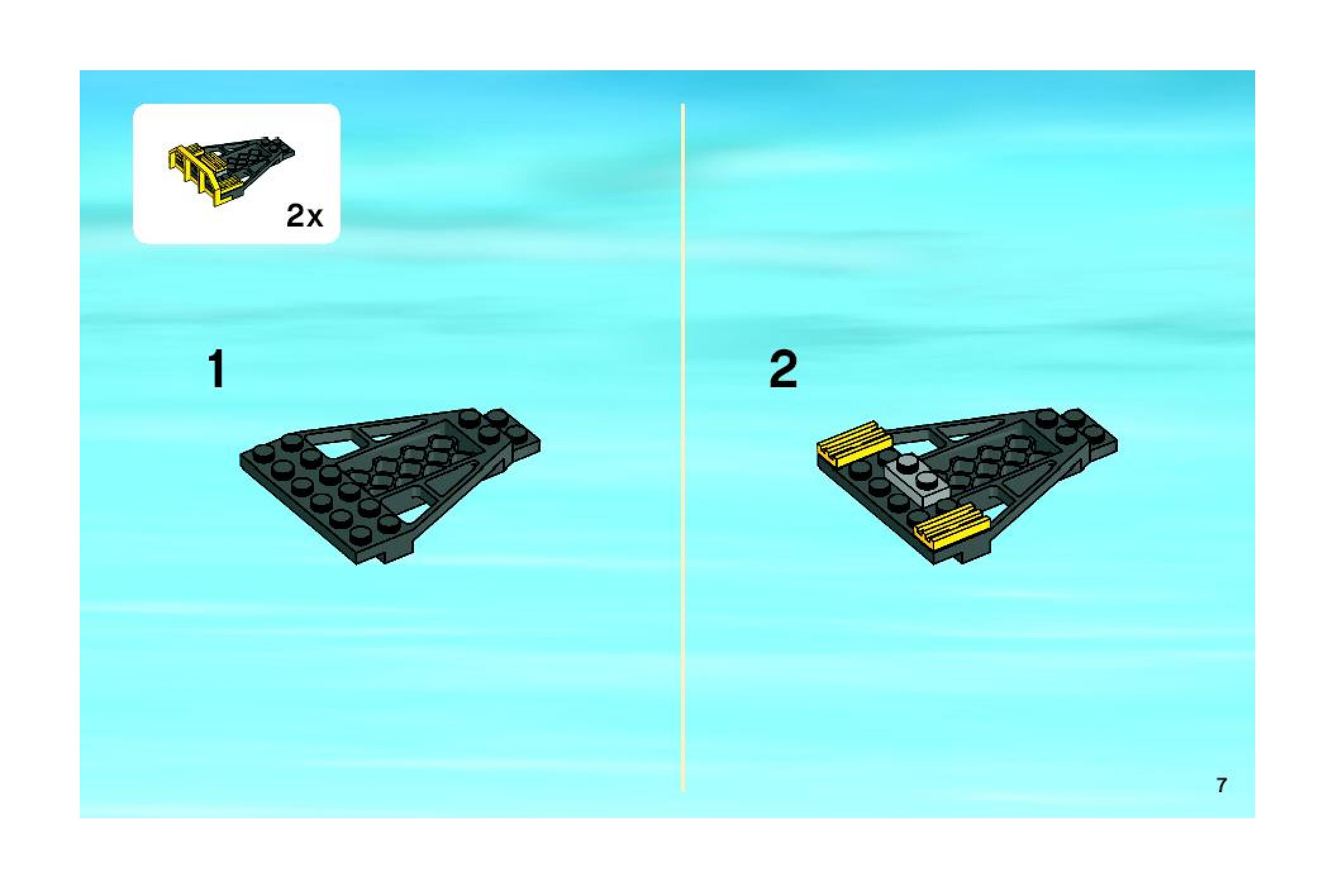 2x

1

2

7