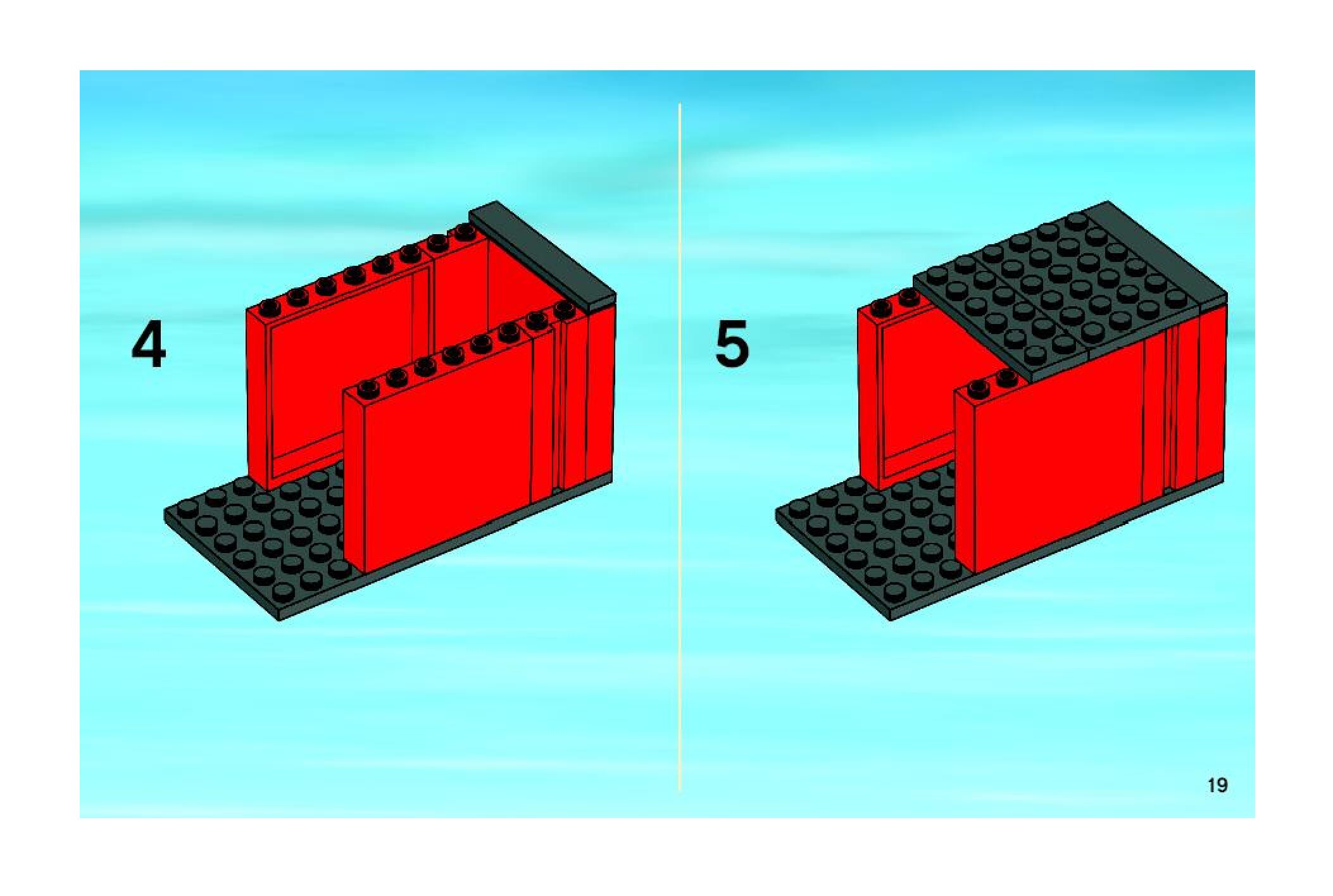 4

5

19