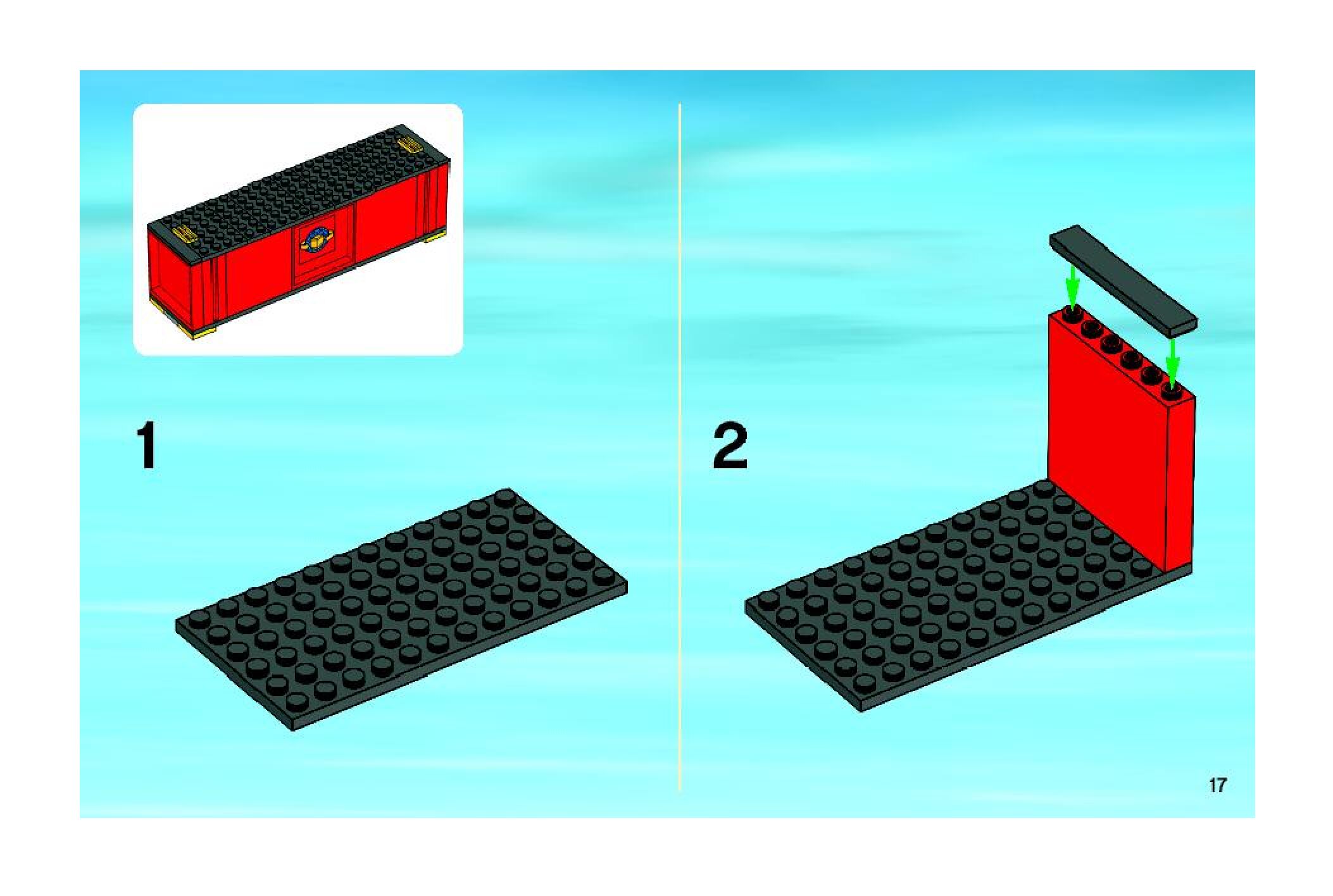 1

2

17