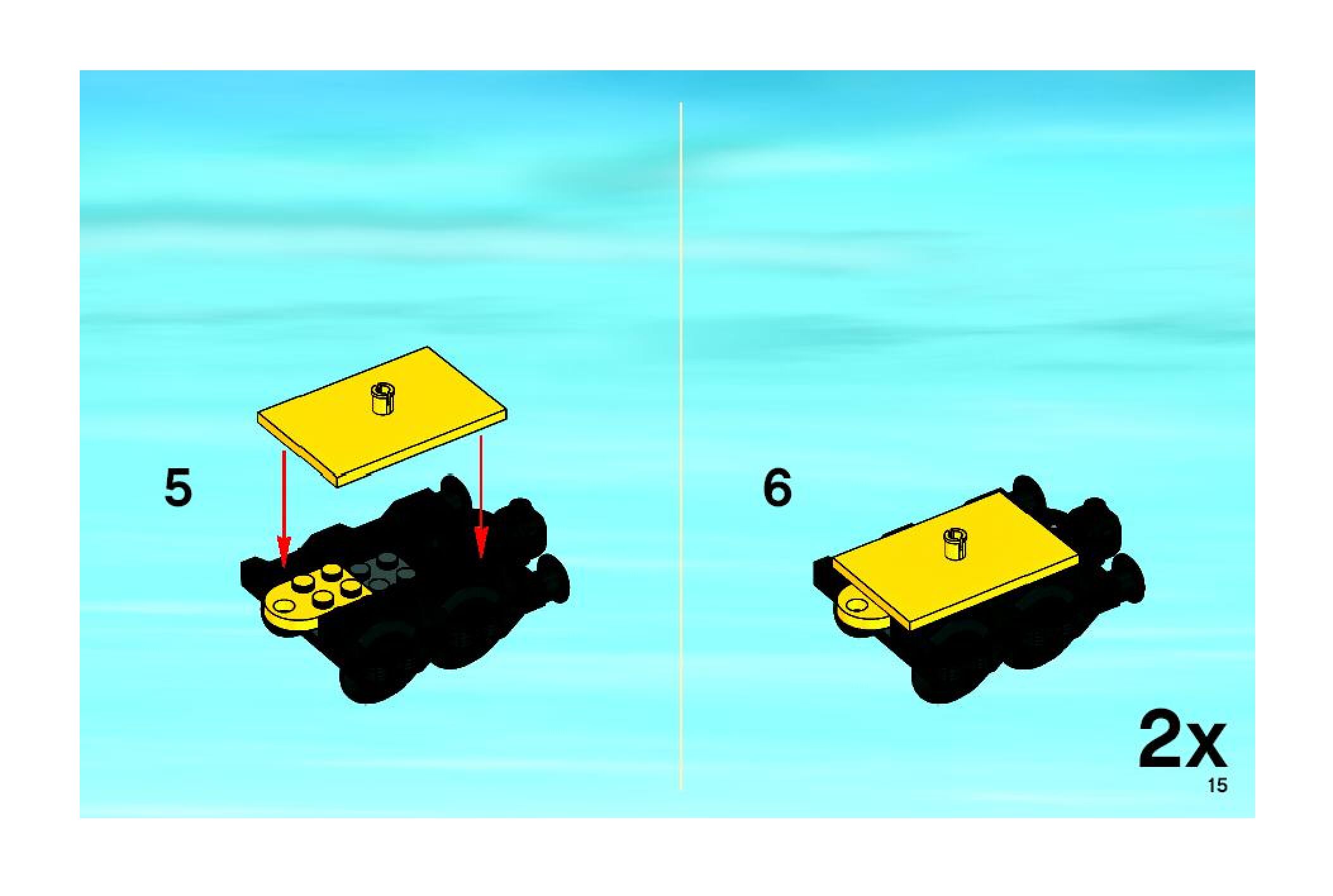 5

6

2x

15