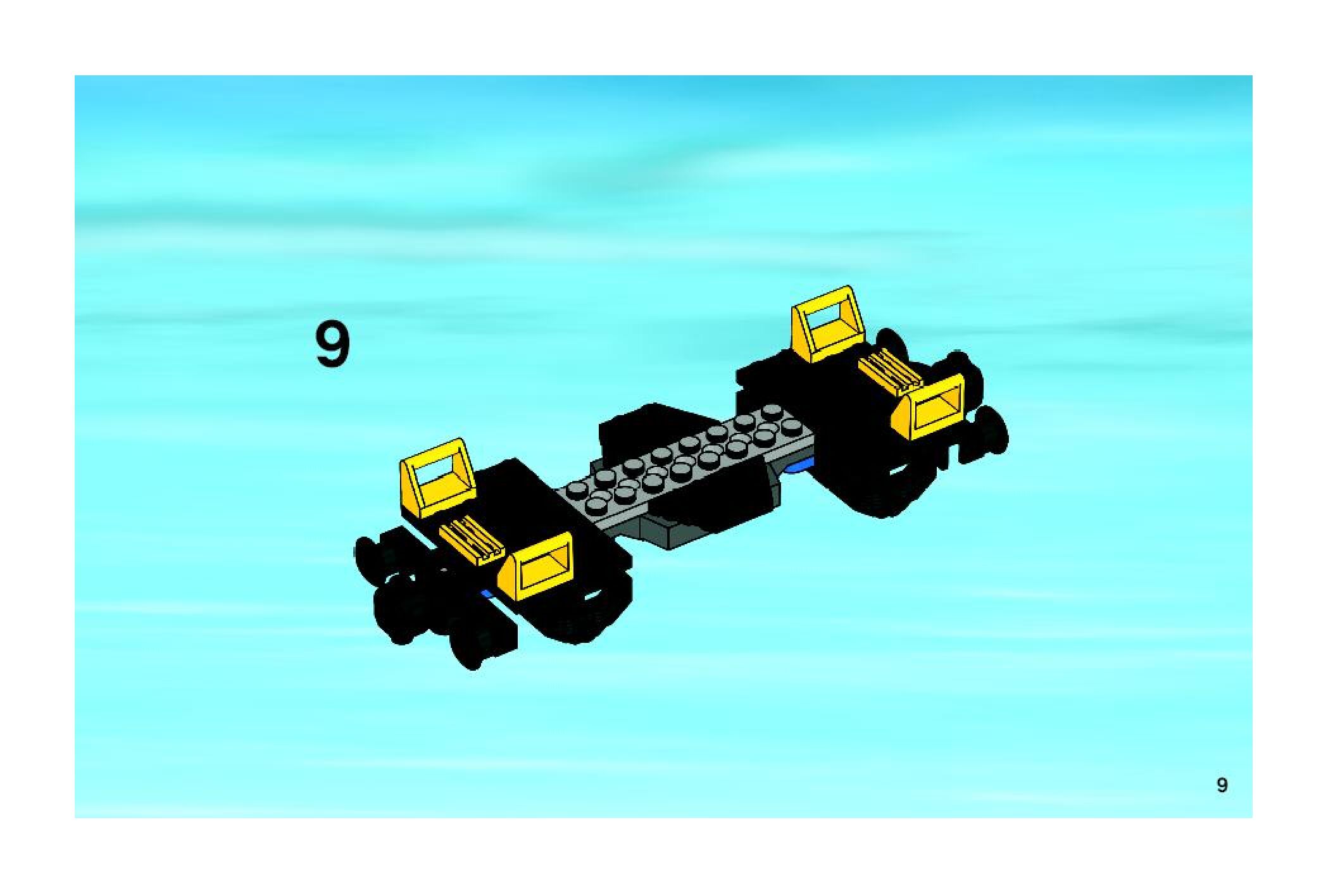 9

9