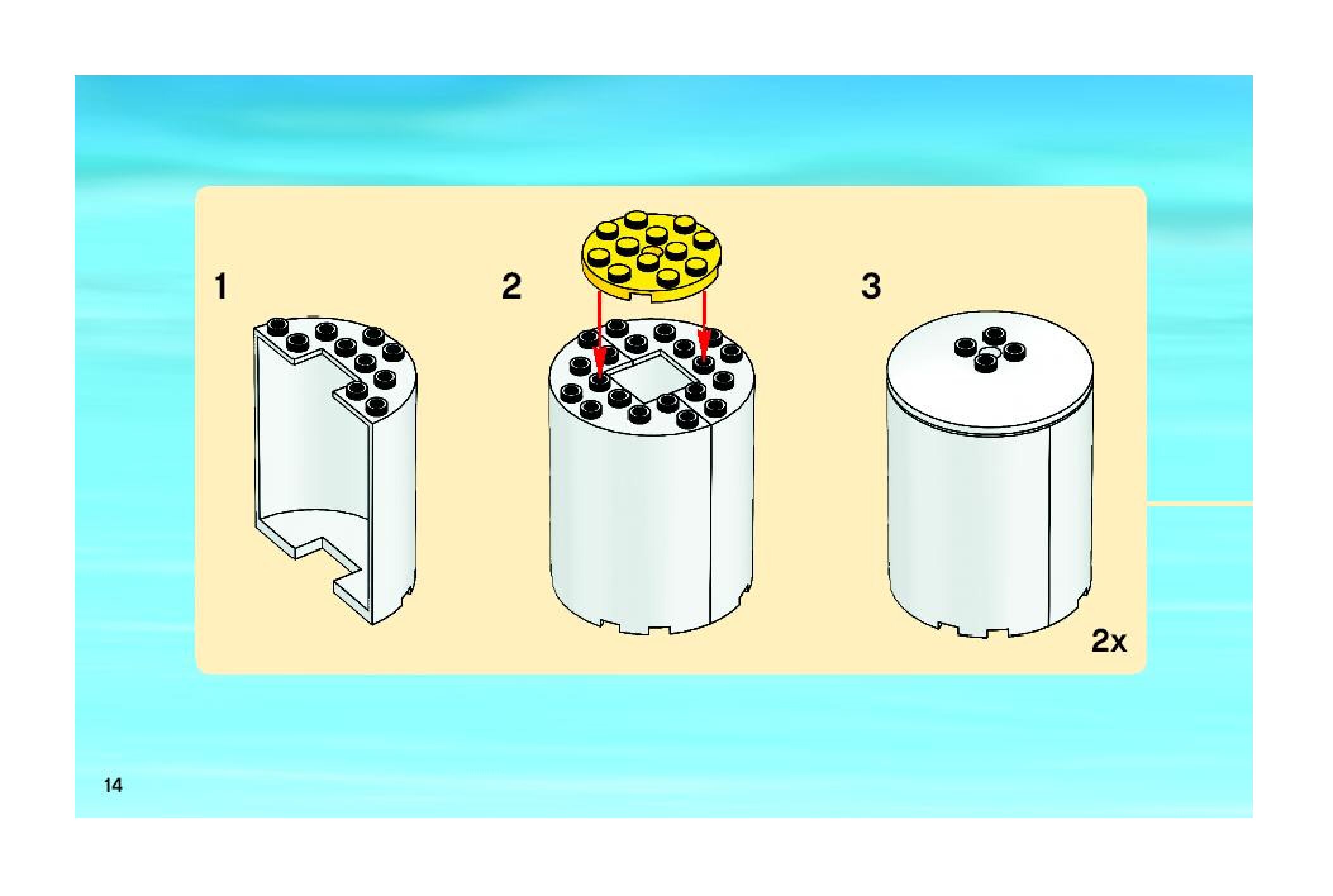 1

2

3

2x

14