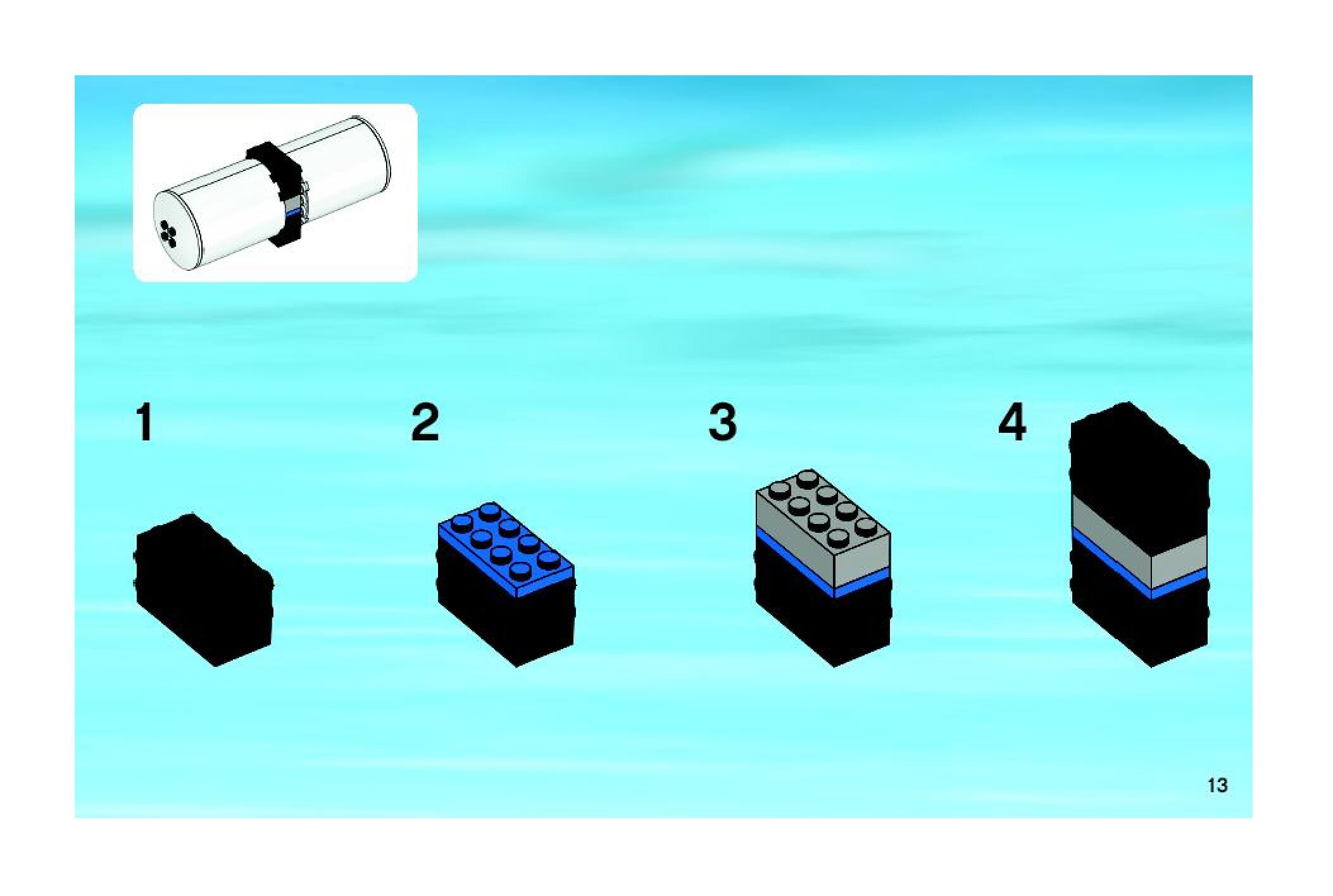 1

2

3

4

13