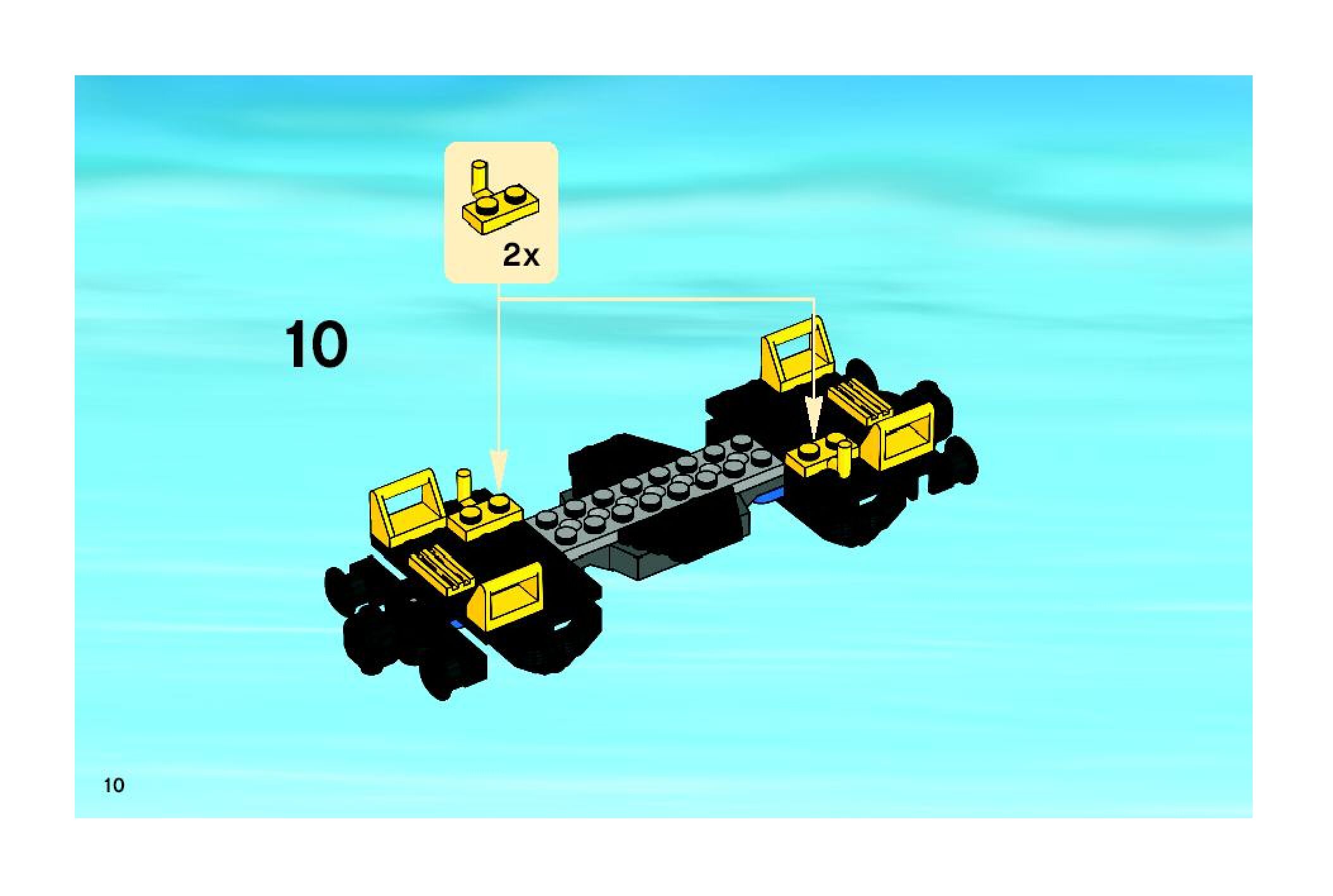 2x

10

10