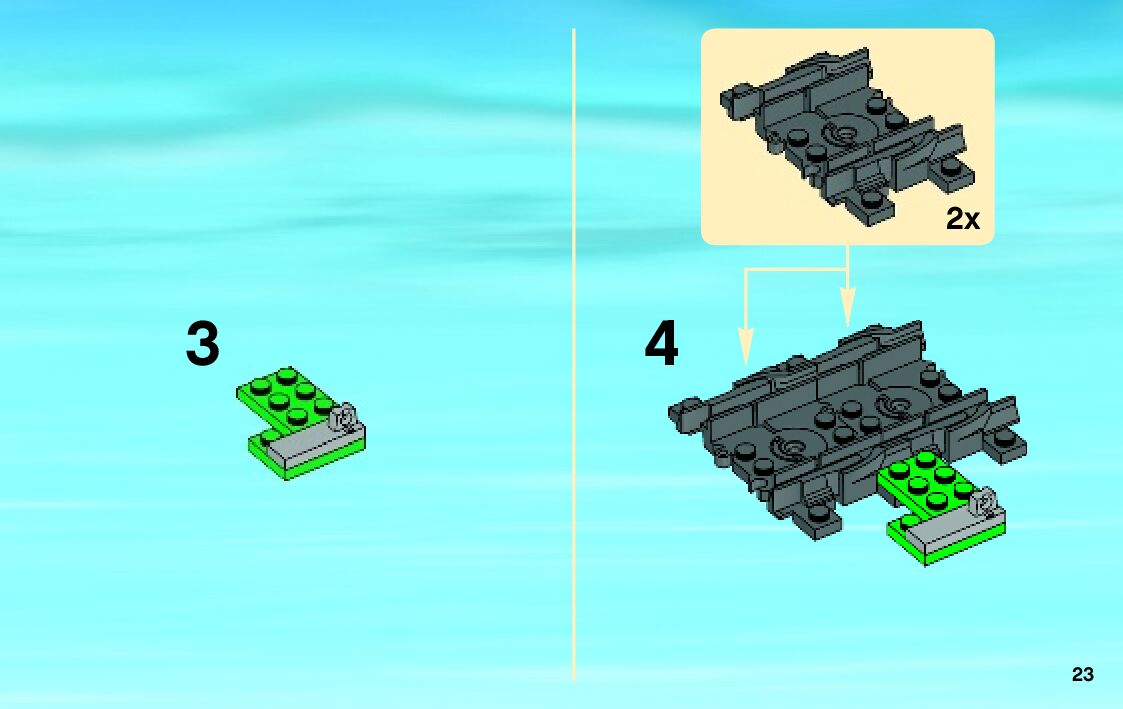 3

2x

4

23