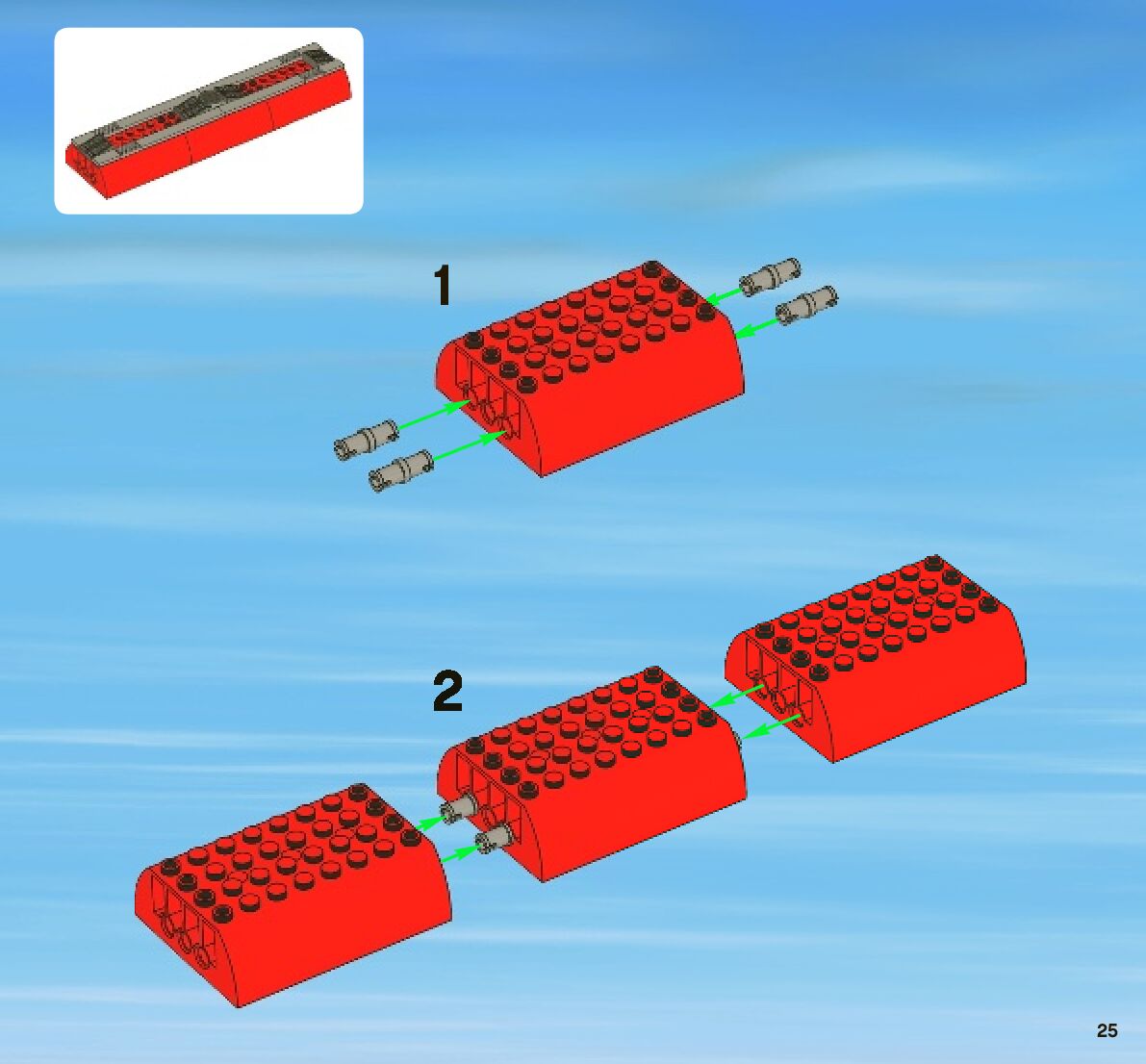 1

2

25