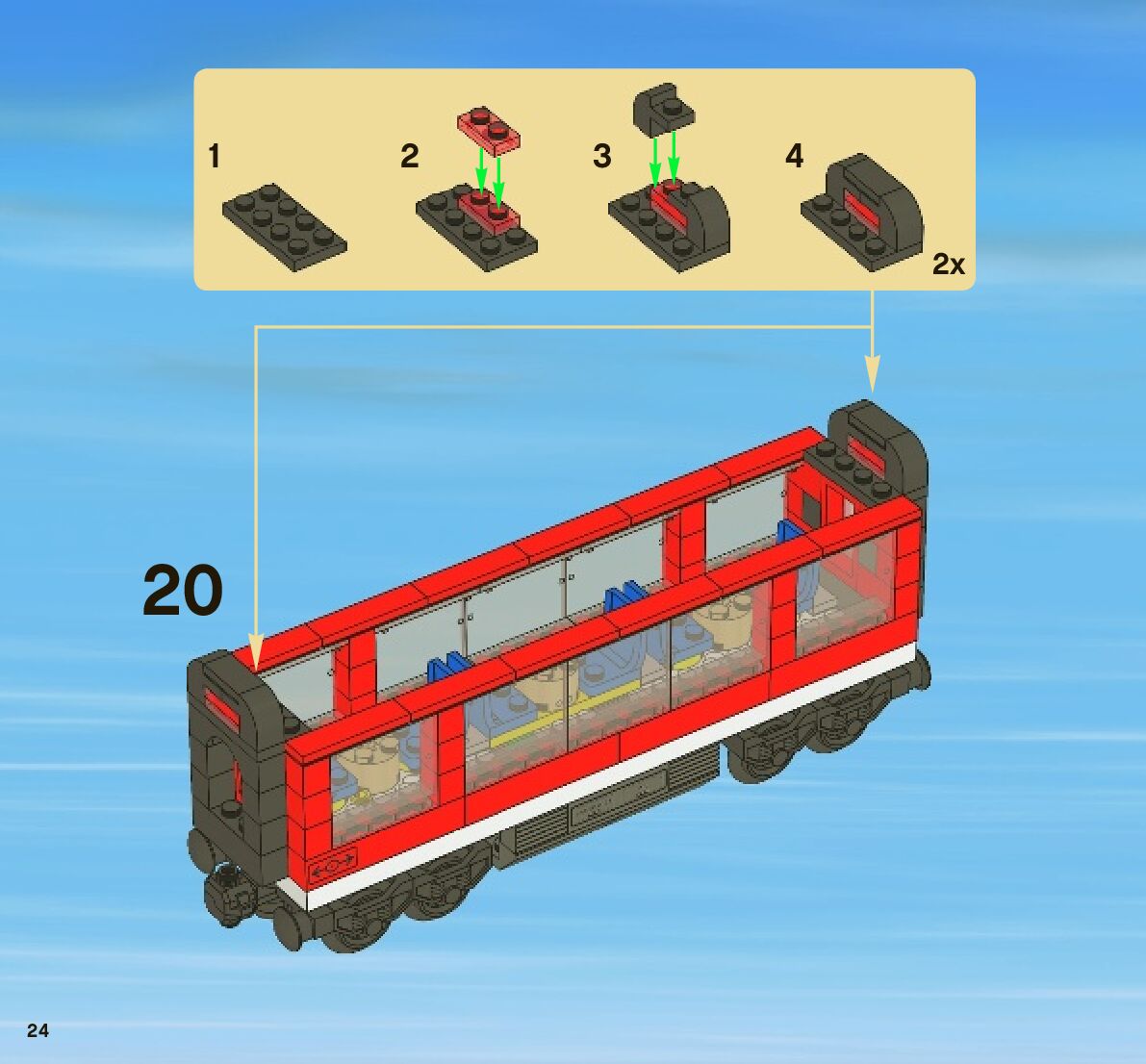 1

2

3

4

2x

20

24