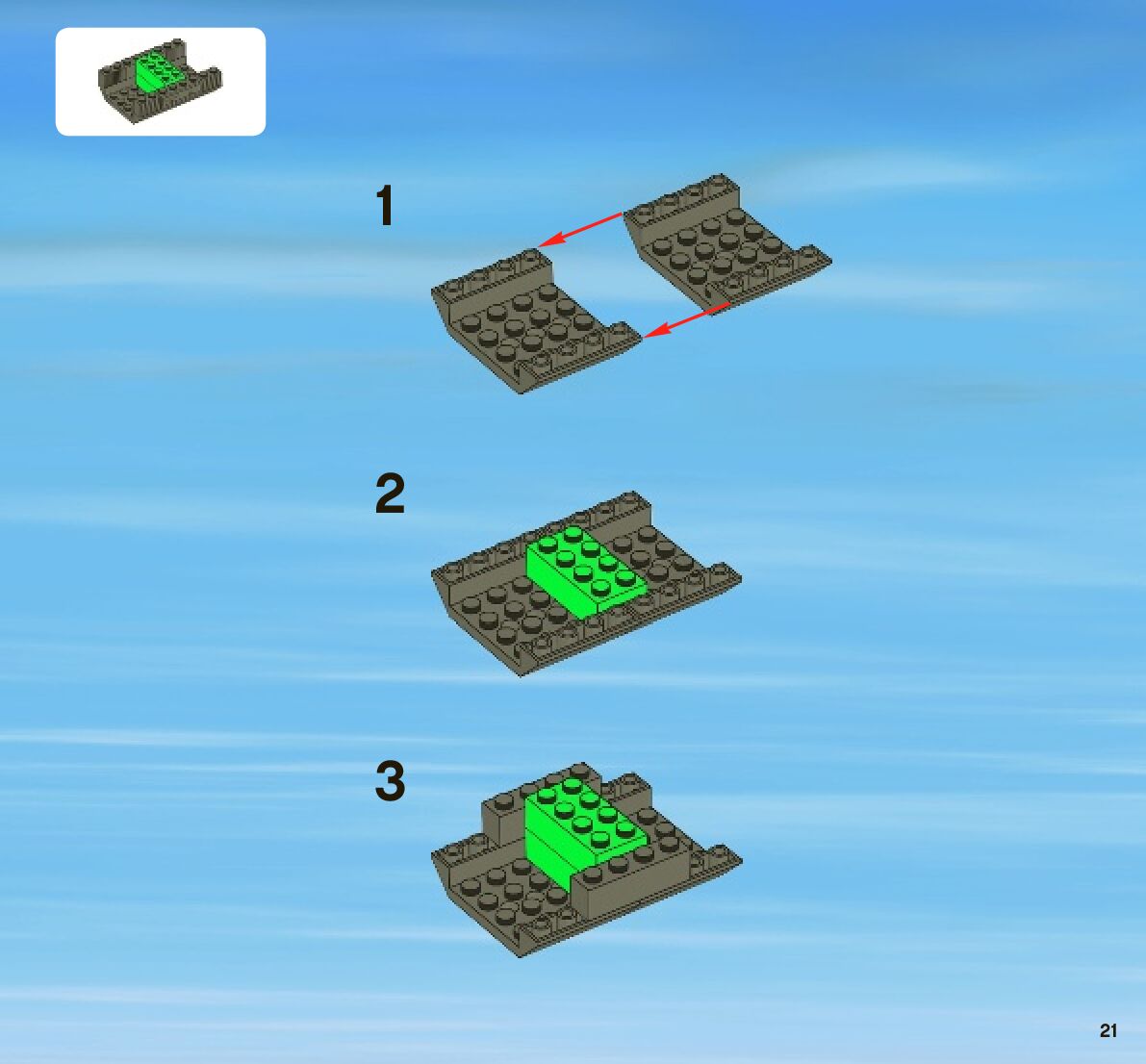 1

2

3

21