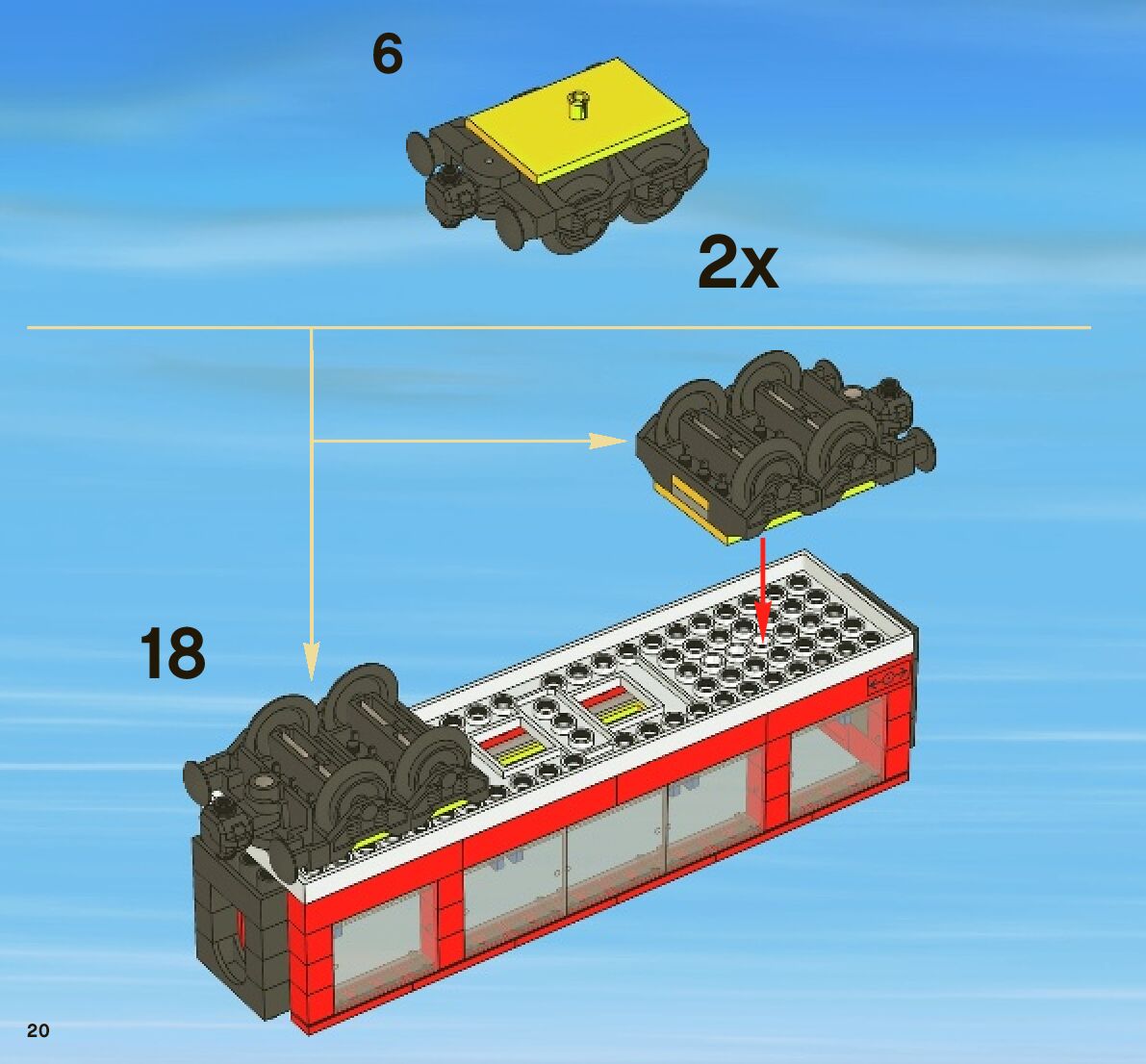 6

2x

18

20