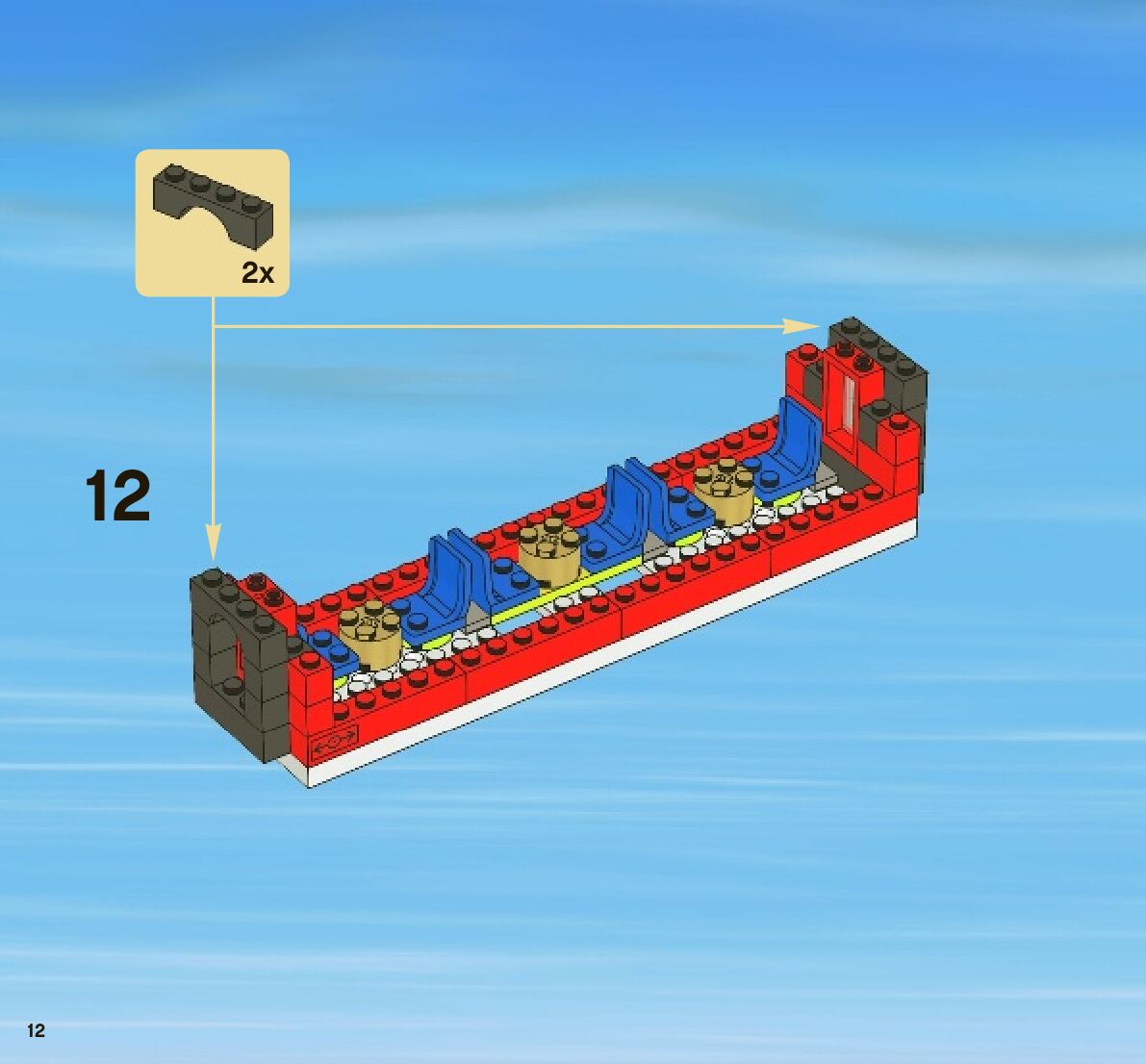 2x

12

12