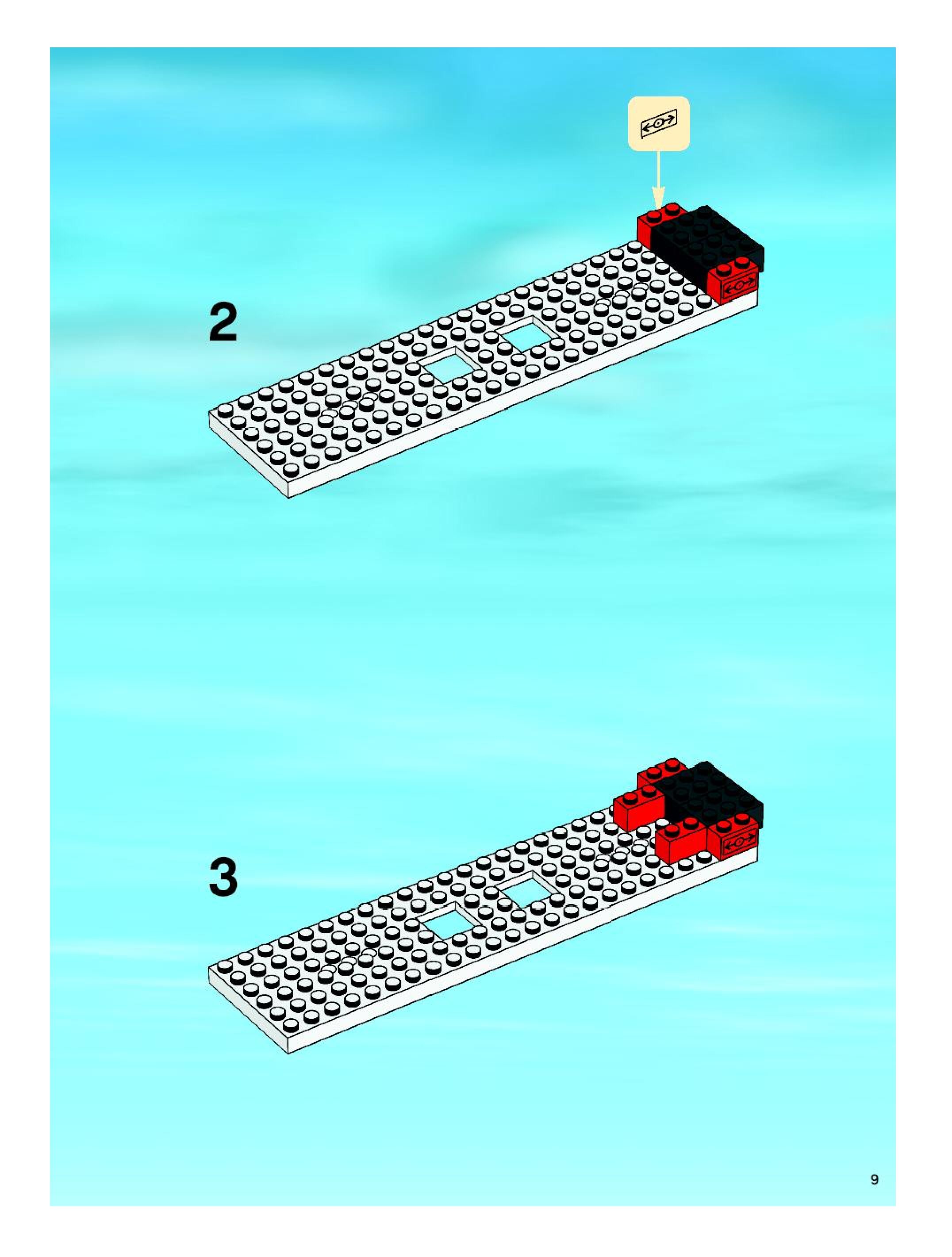 2

3

9