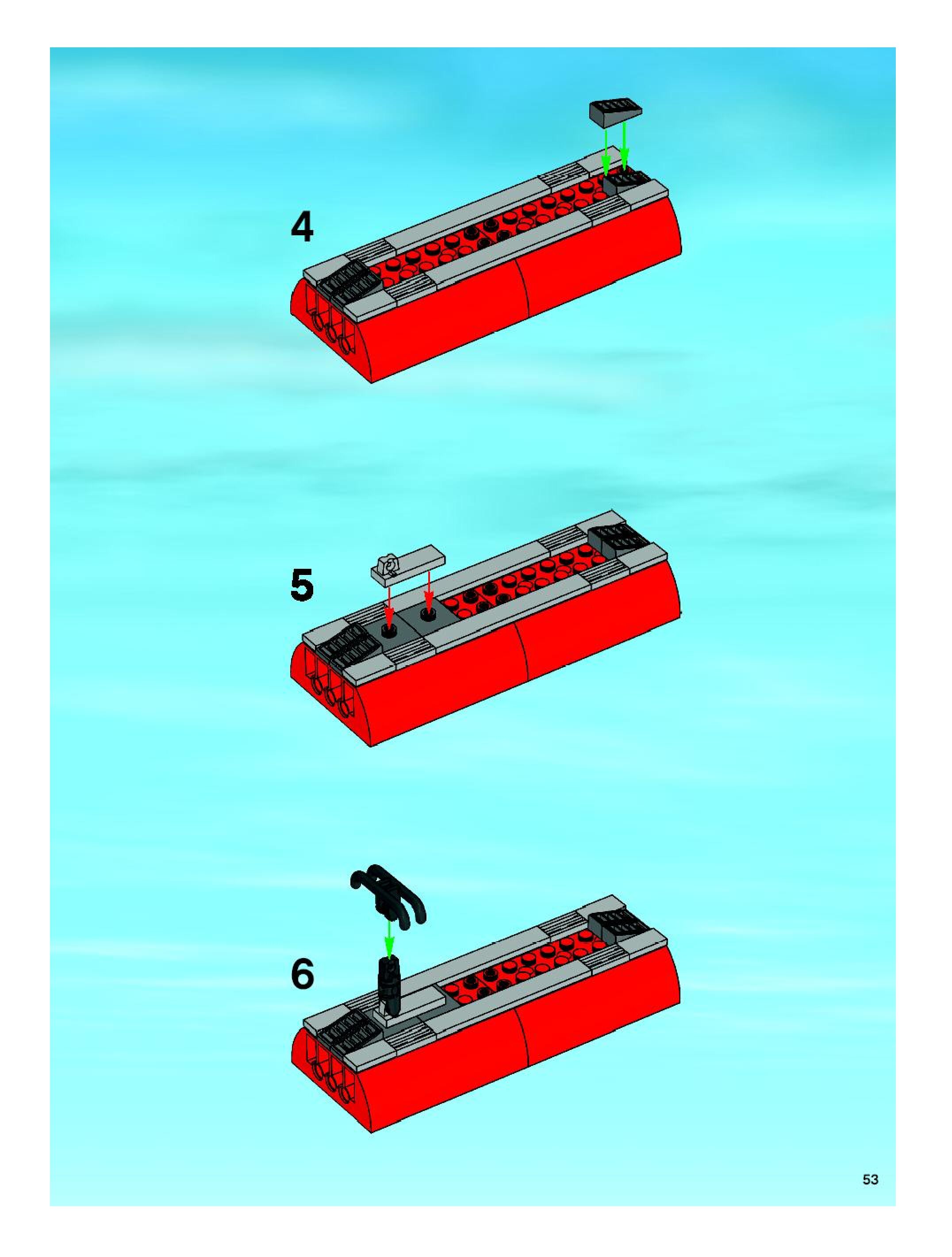 4

5

6

53