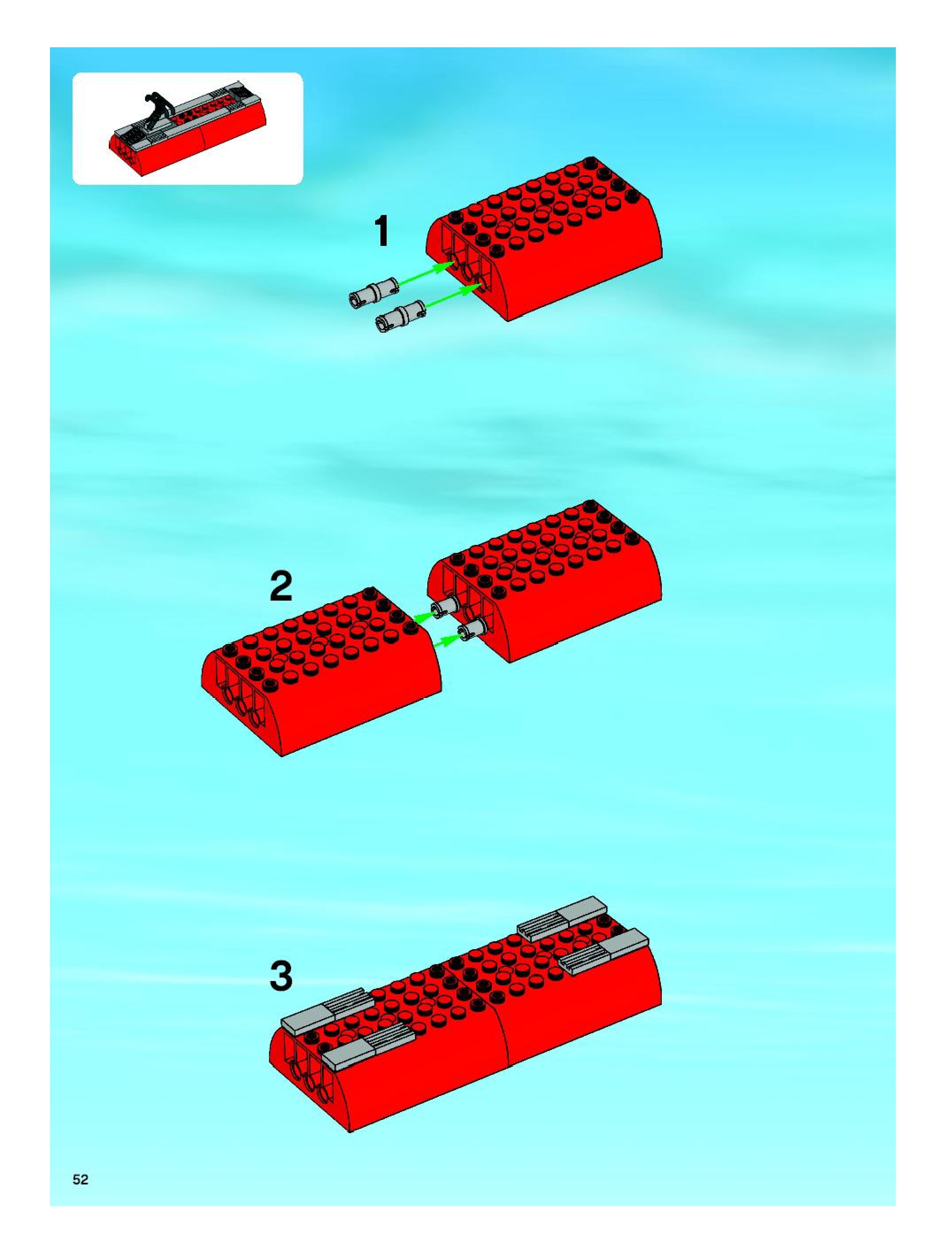 1

2

3

52