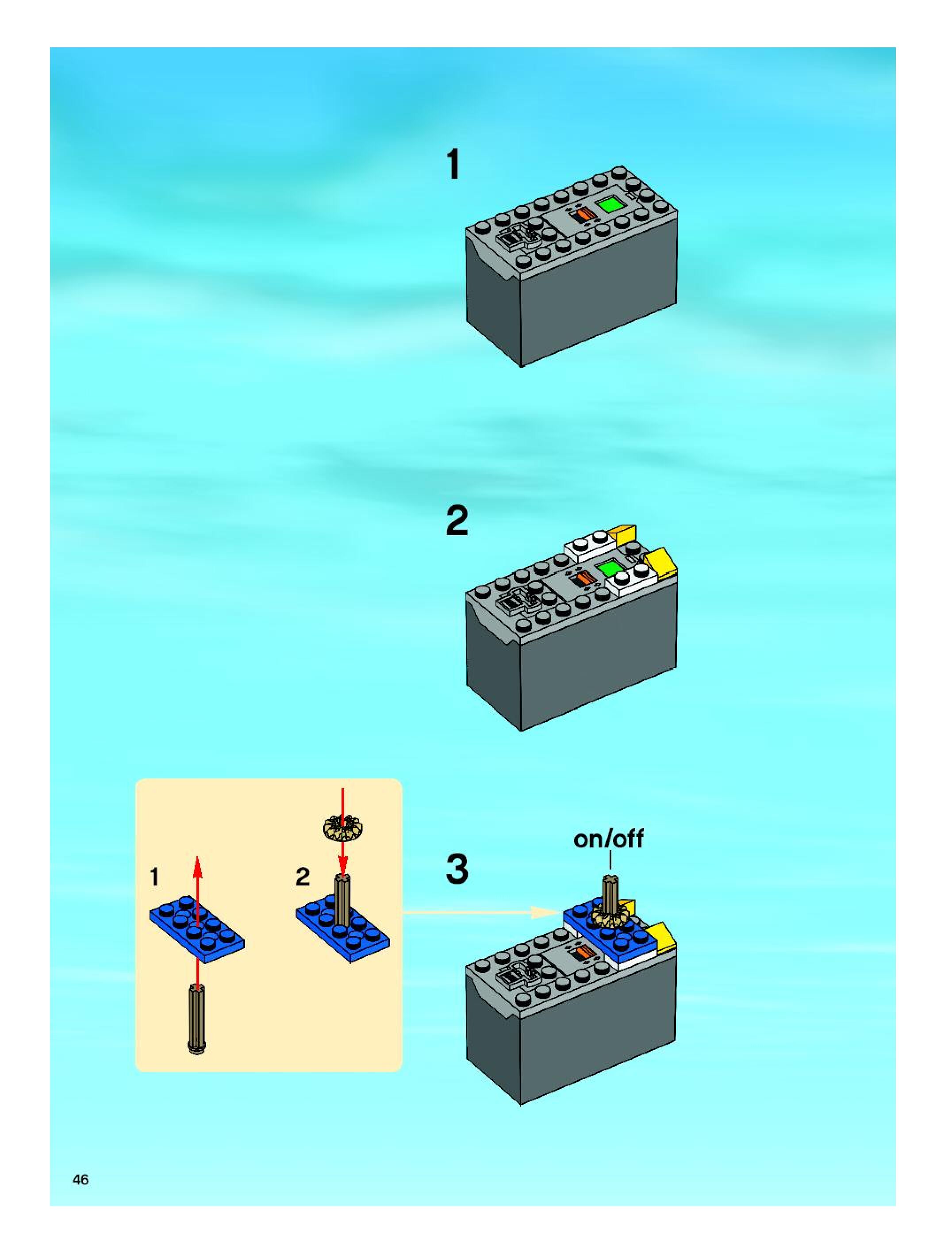 1

2

1

2

3

on/off

46