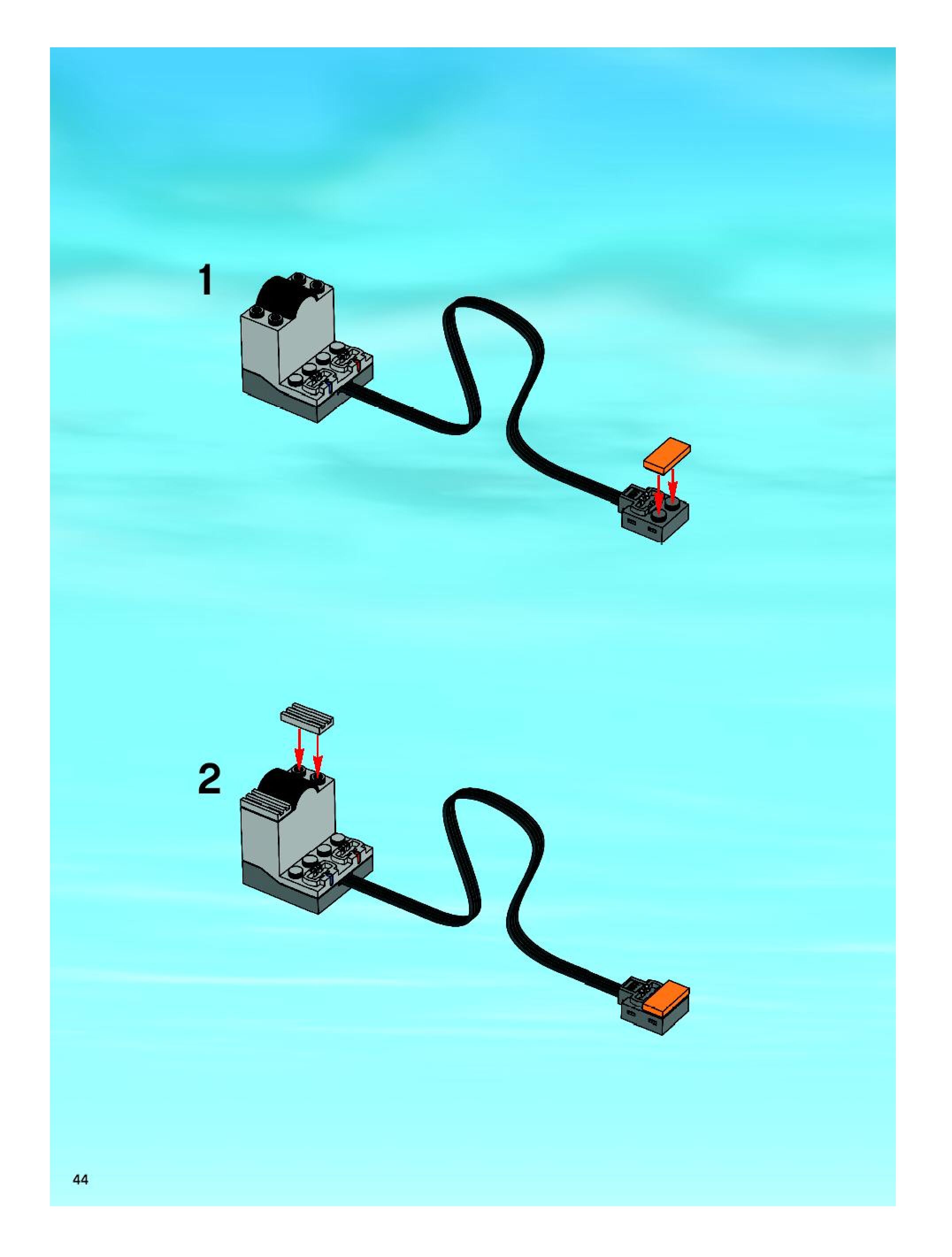 1

2

44